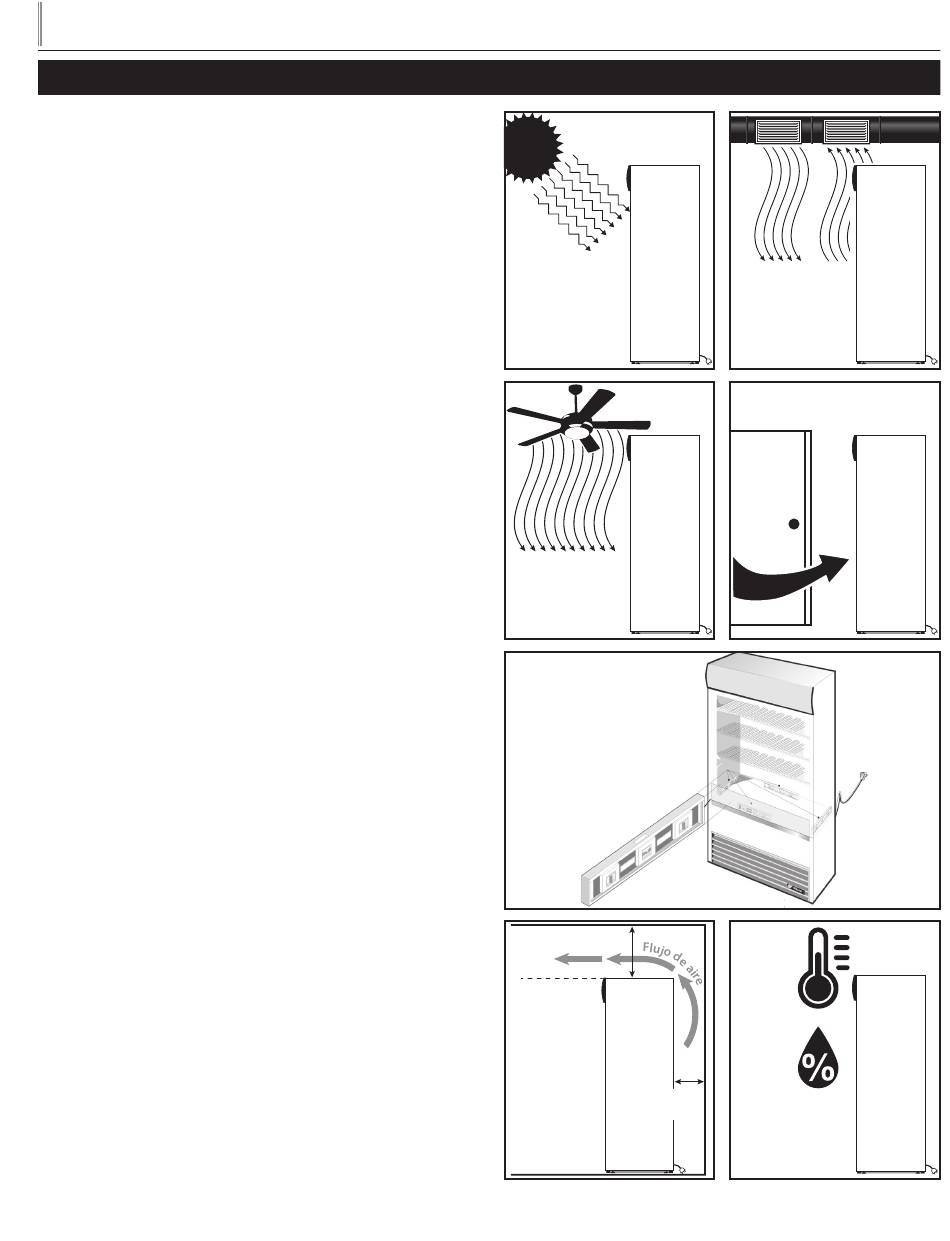 Flujo de aire

%