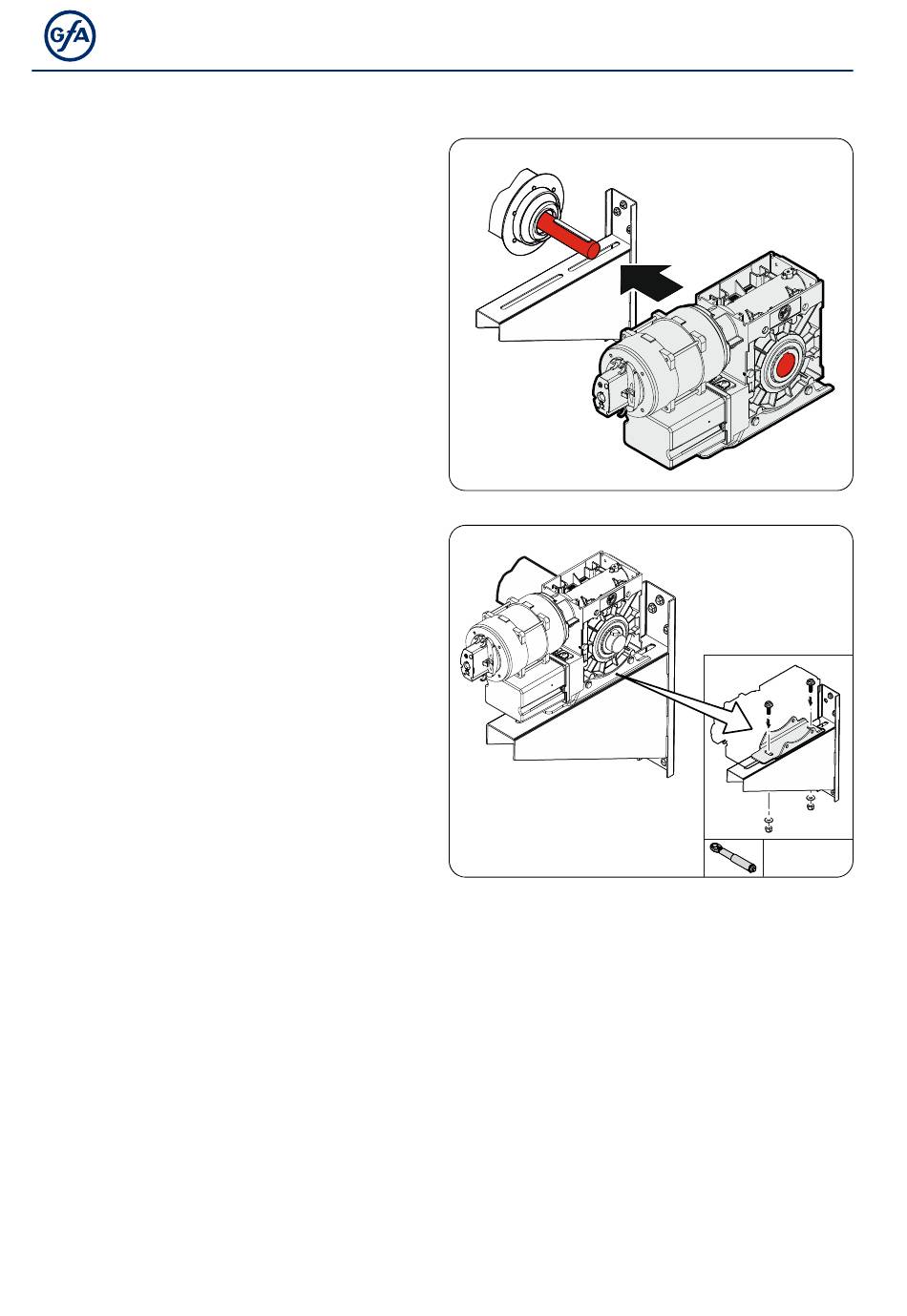 GfA