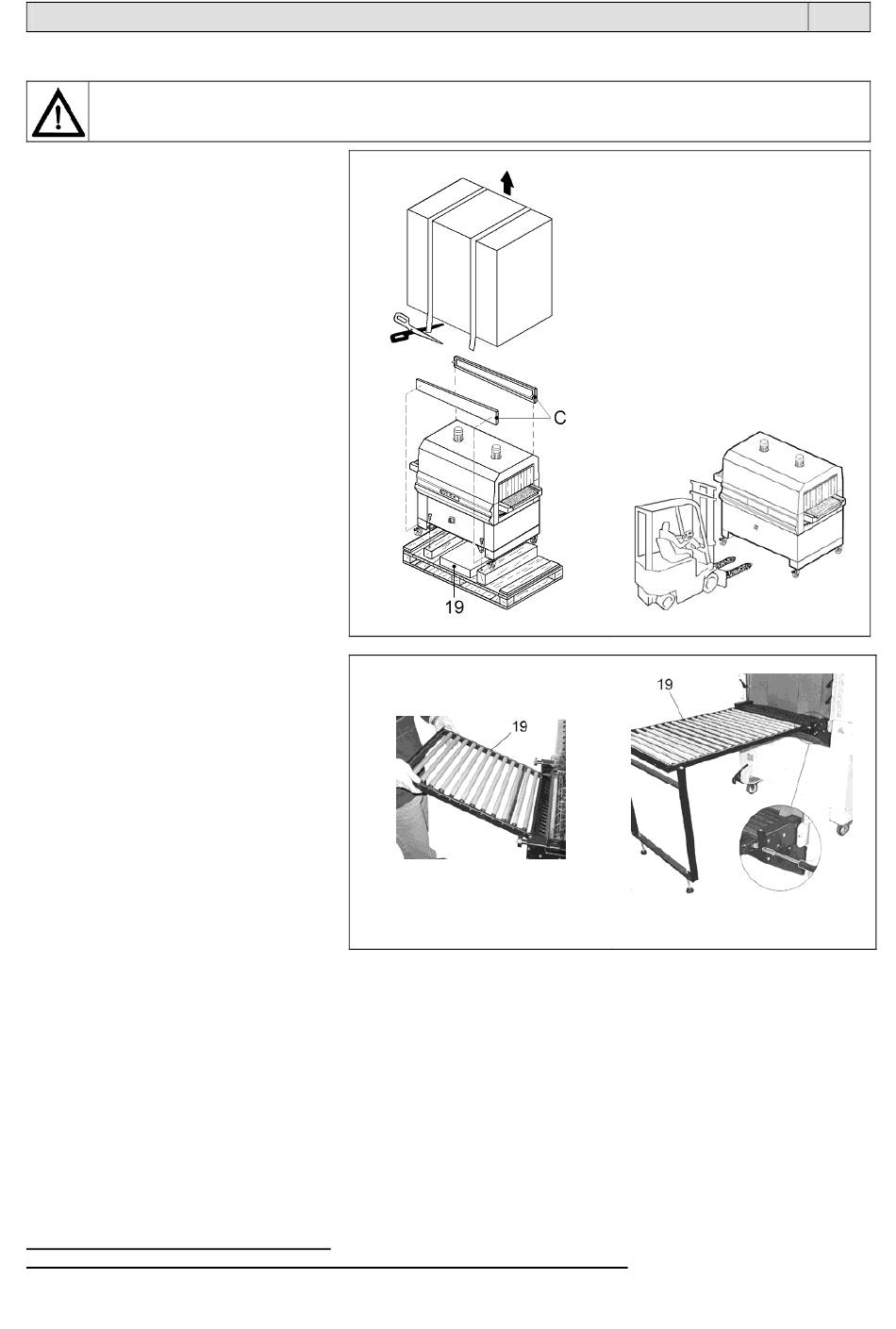 C

19

19

19