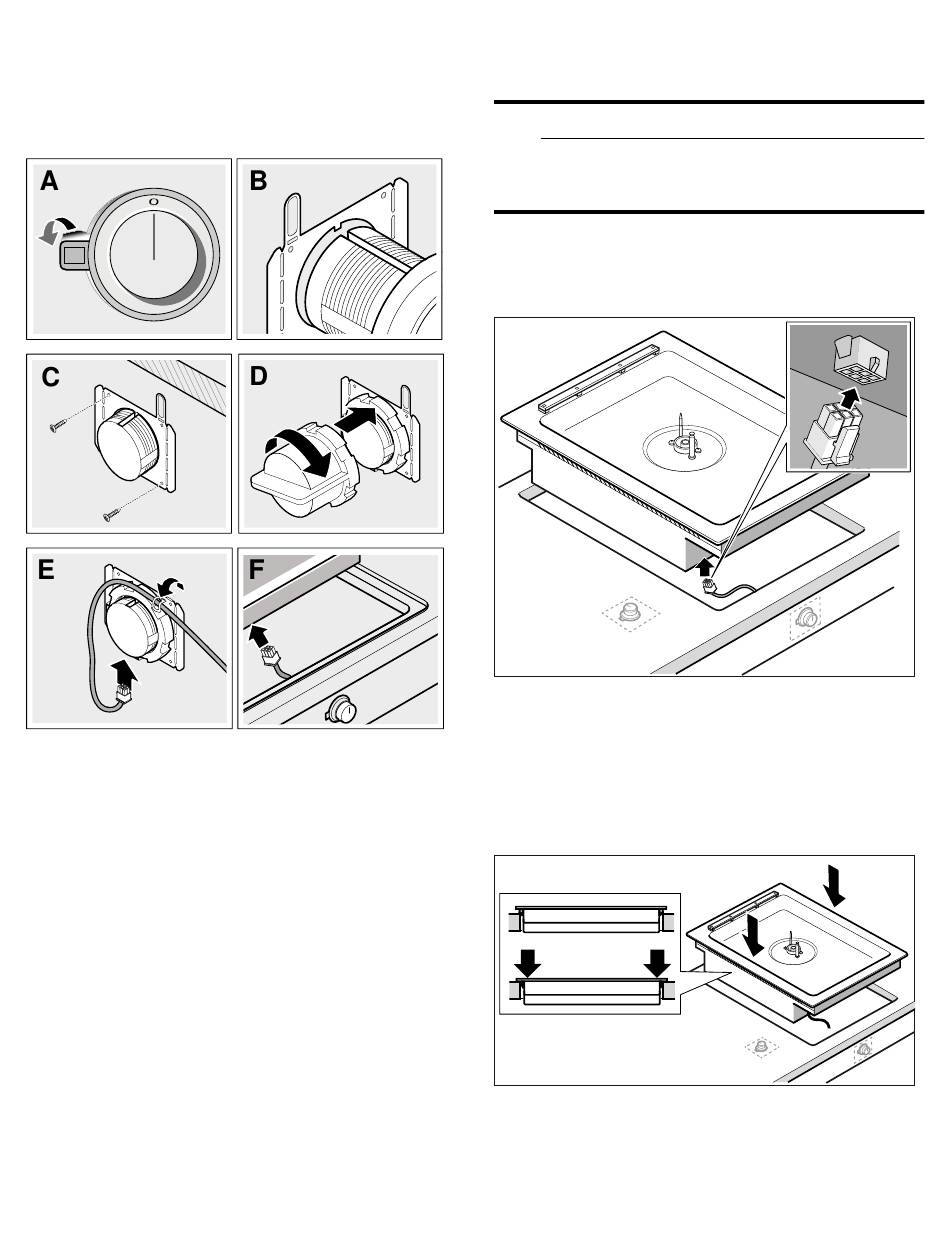 A

B

C

D

E

F