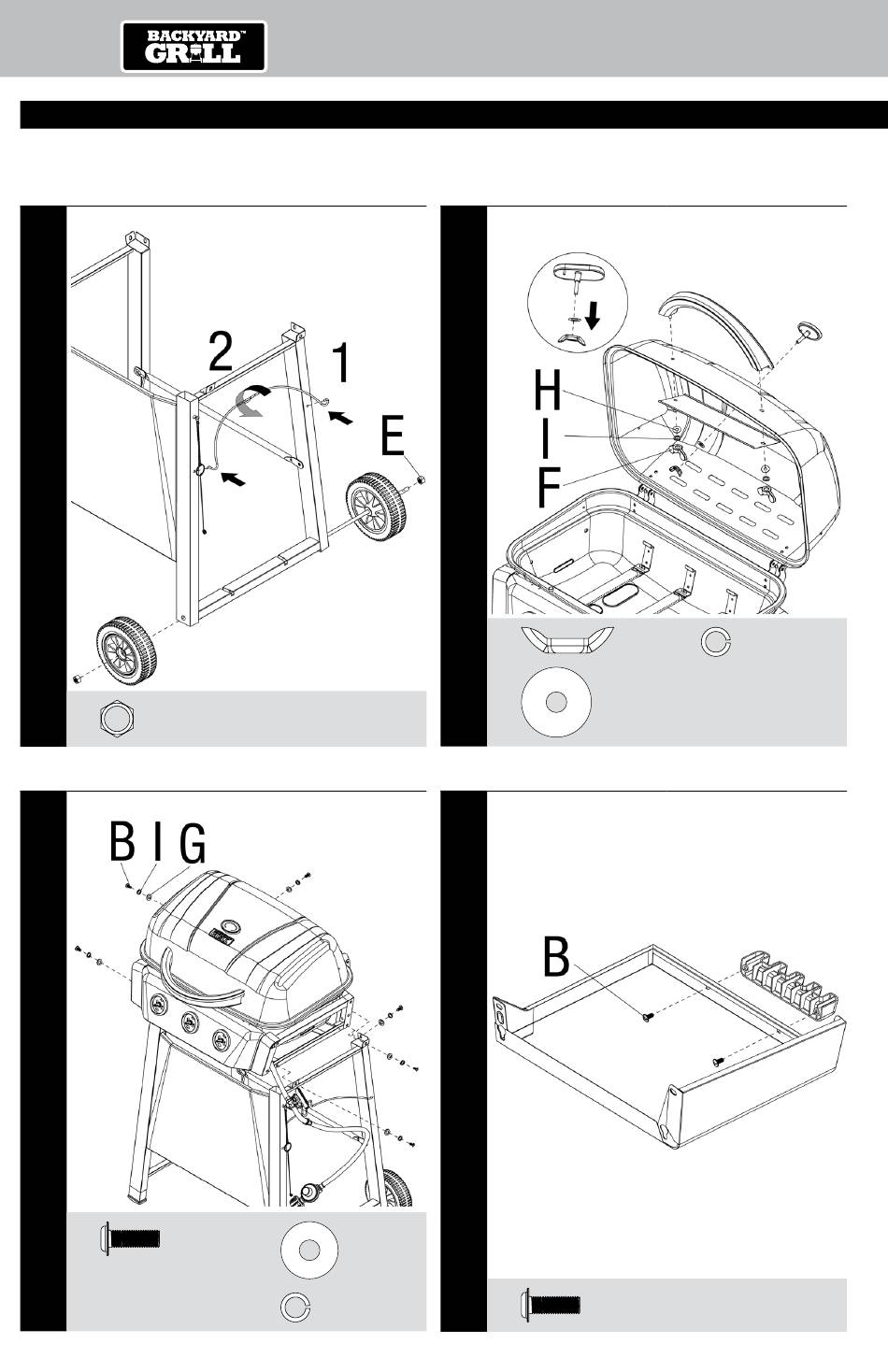 BACKYARD™ GRILL

2
1
E

H
I
F

B I G

B