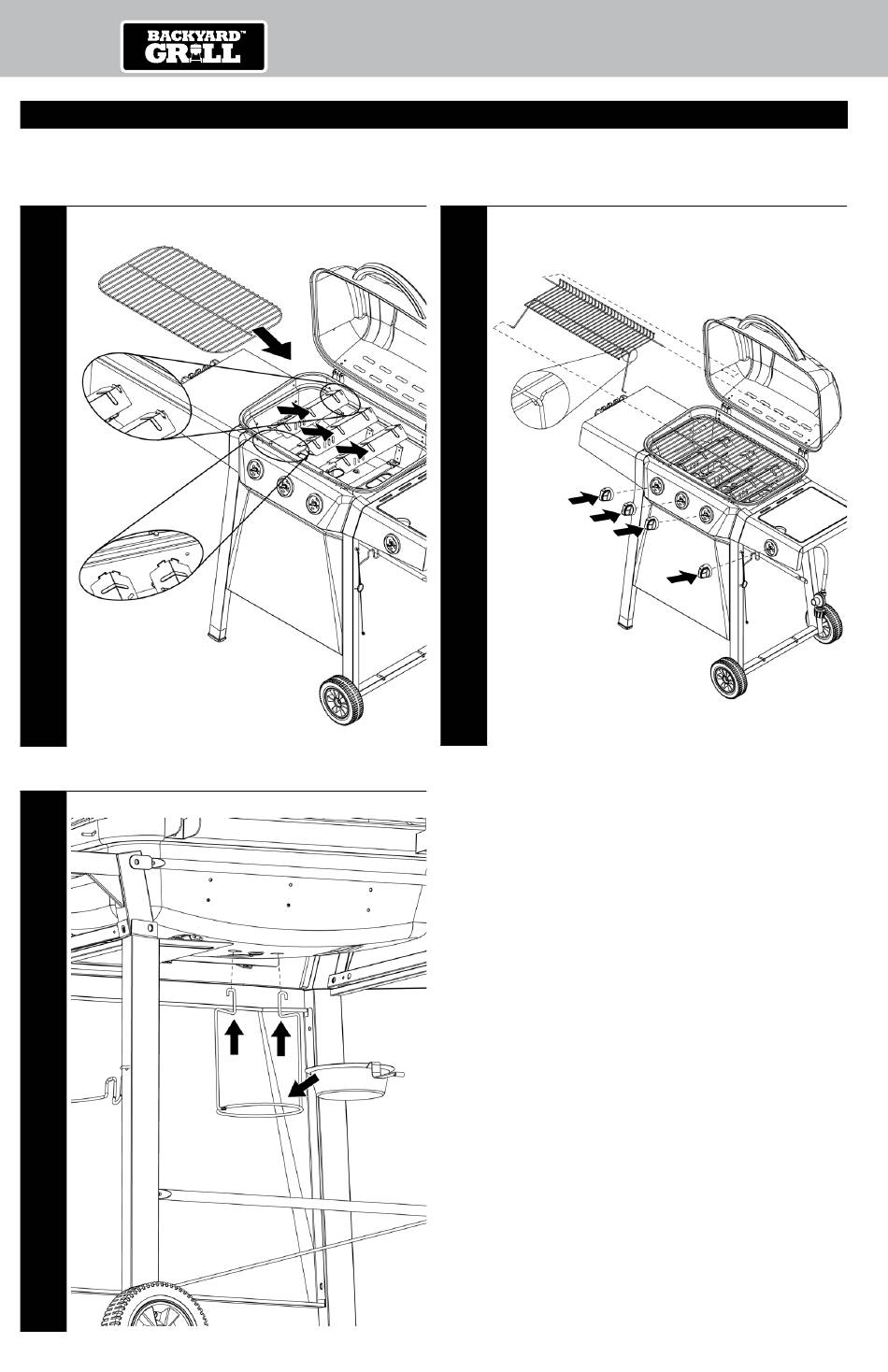 BACKYARD™ GRILL