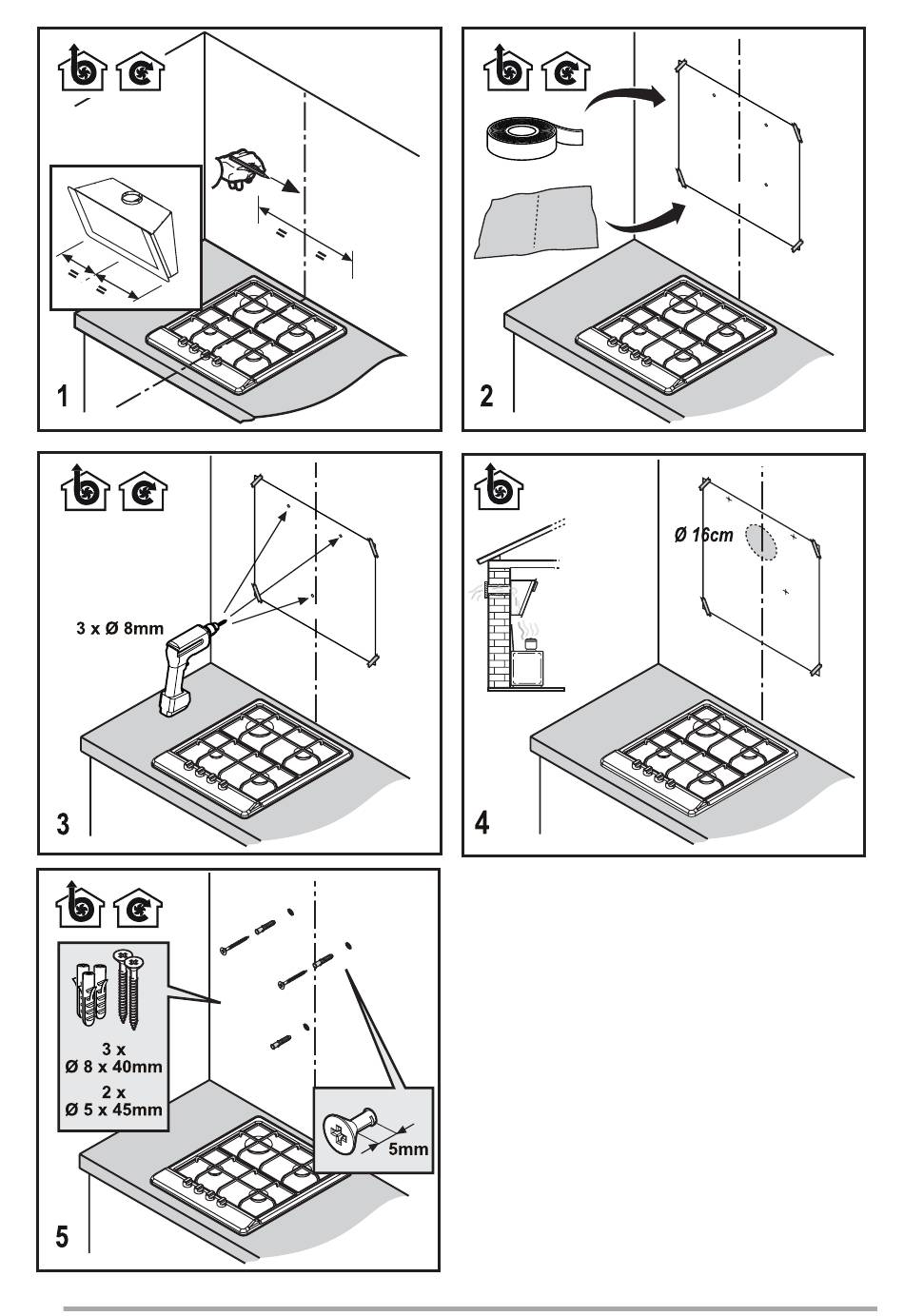 =
=
=
=
1

2

3 x Ø 8mm
3

Ø 16cm
4

3 x
Ø 8 x 40mm
2 x
Ø 5 x 45mm
5mm
5