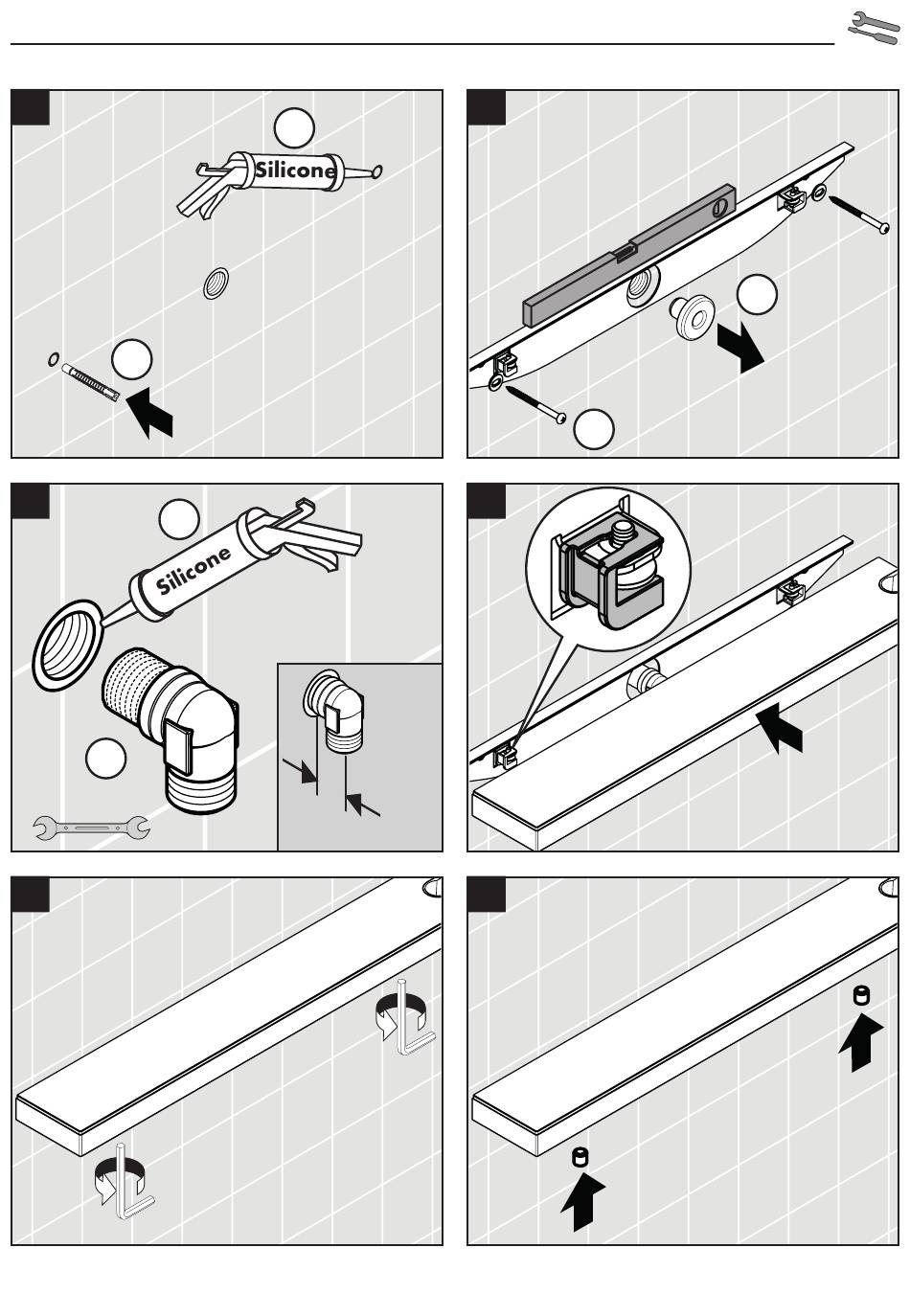 Silicone

Silicone