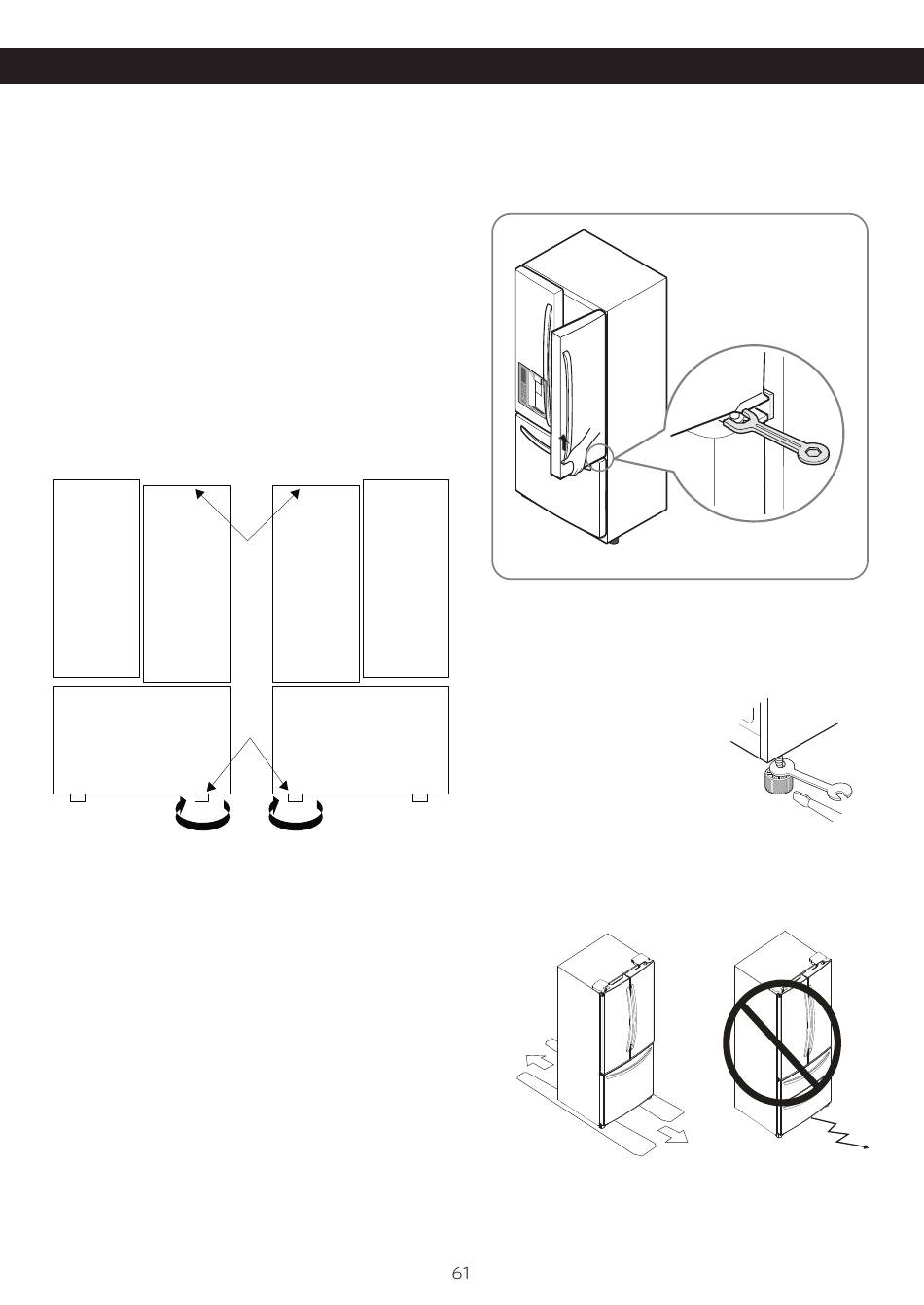 61