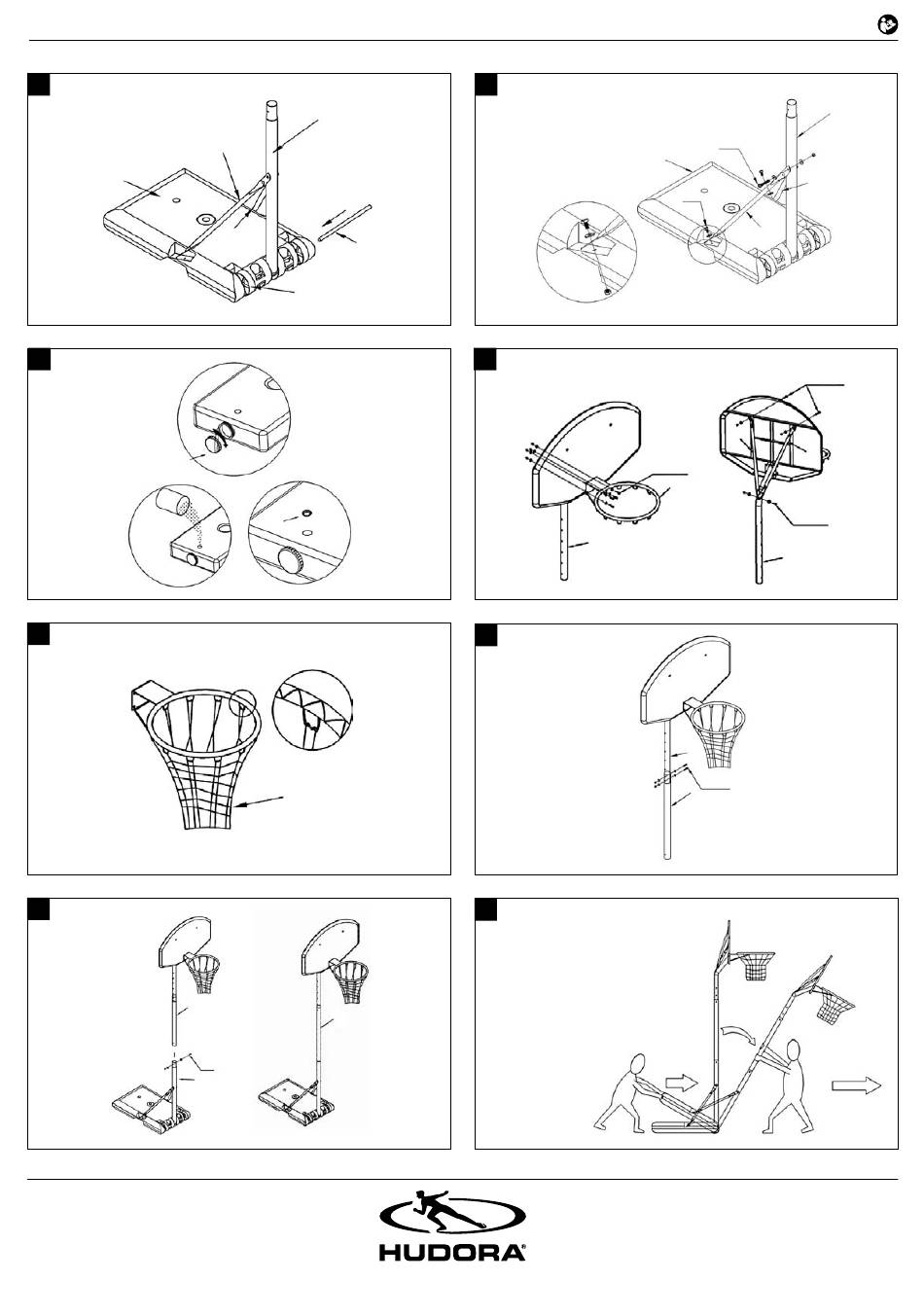 HUDORA®