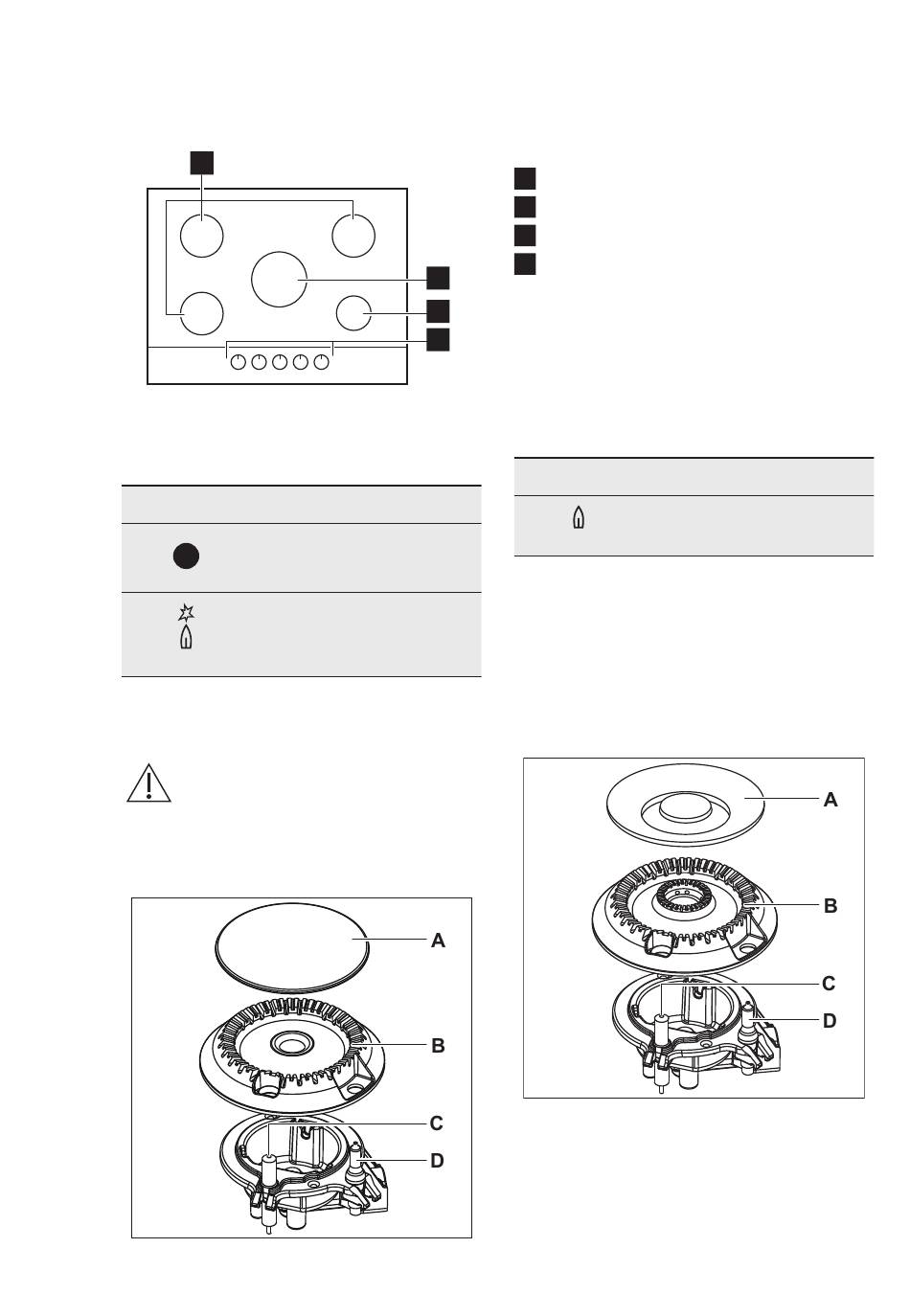 A
B
C
D
A
B
C
D