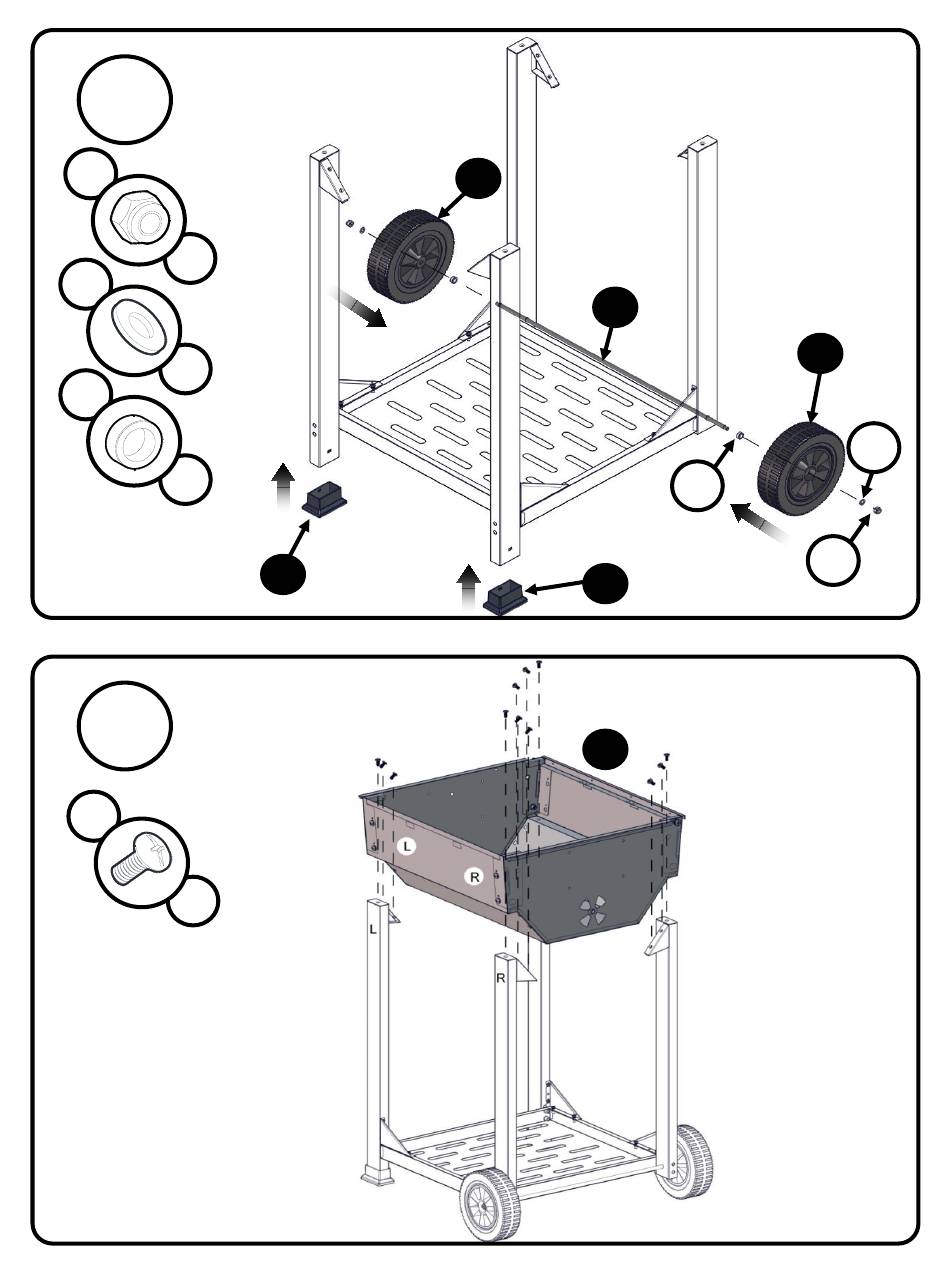 L

R

L

R