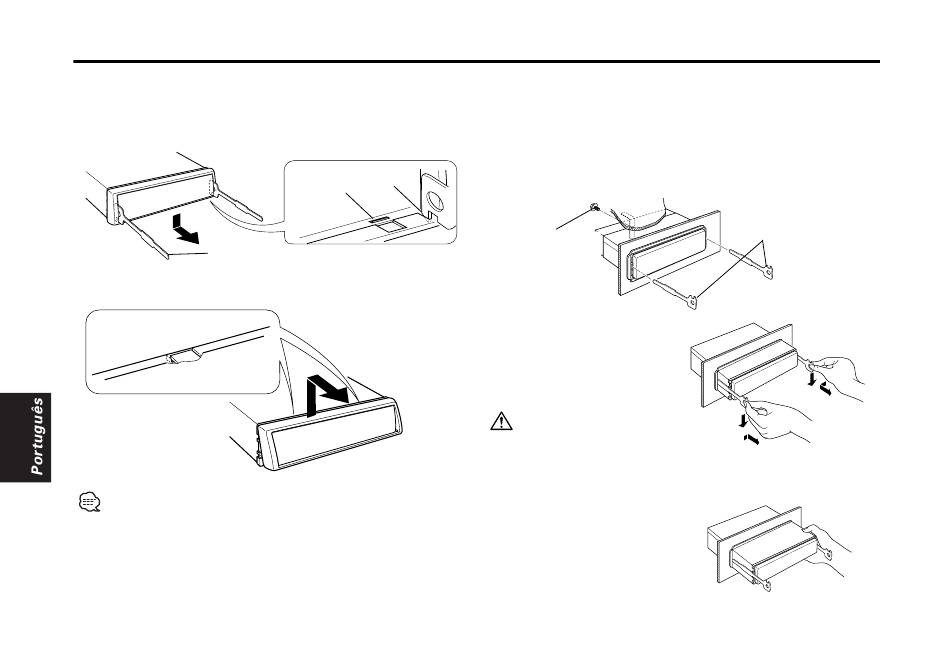 Português