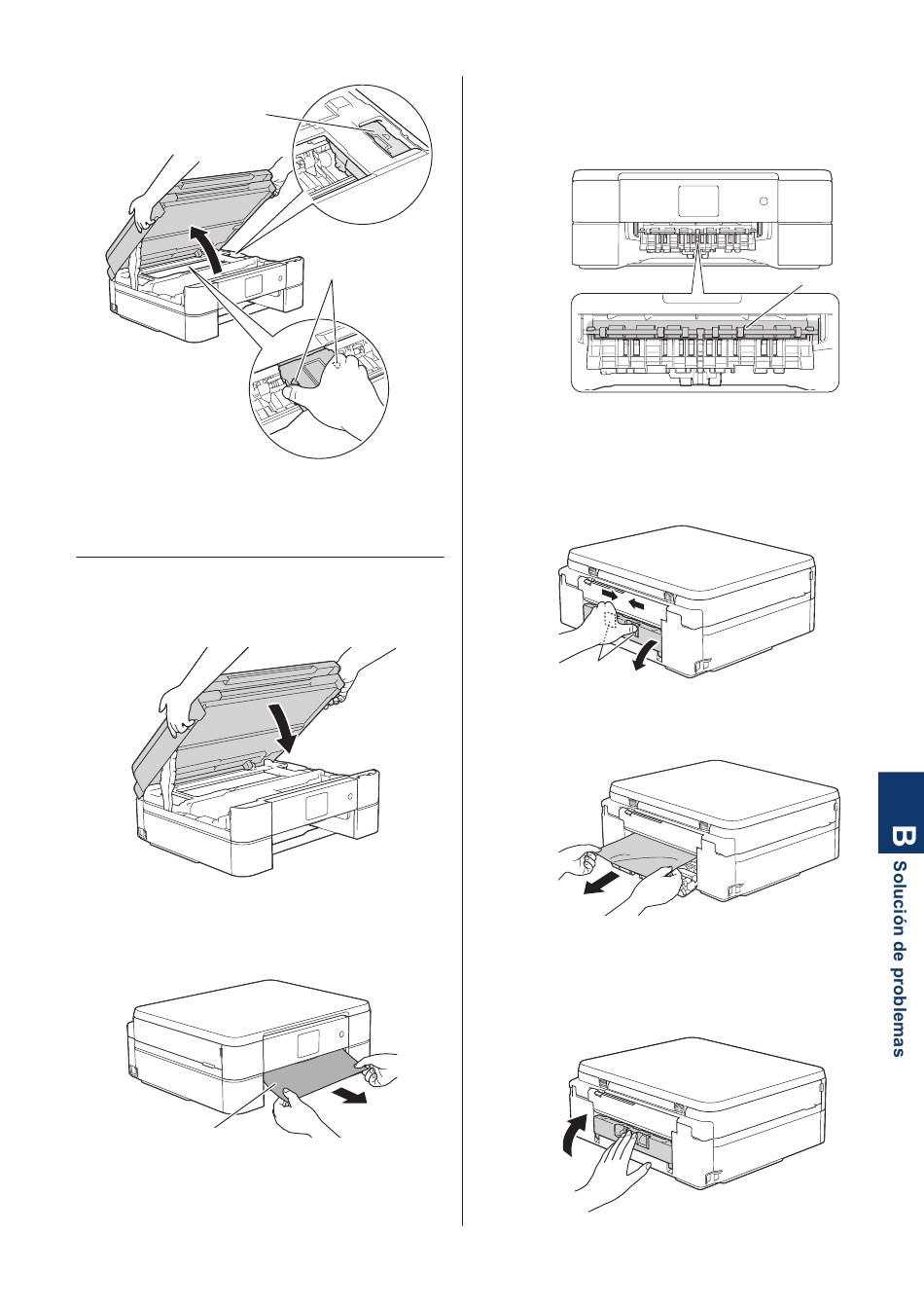 B

Solución de problemas