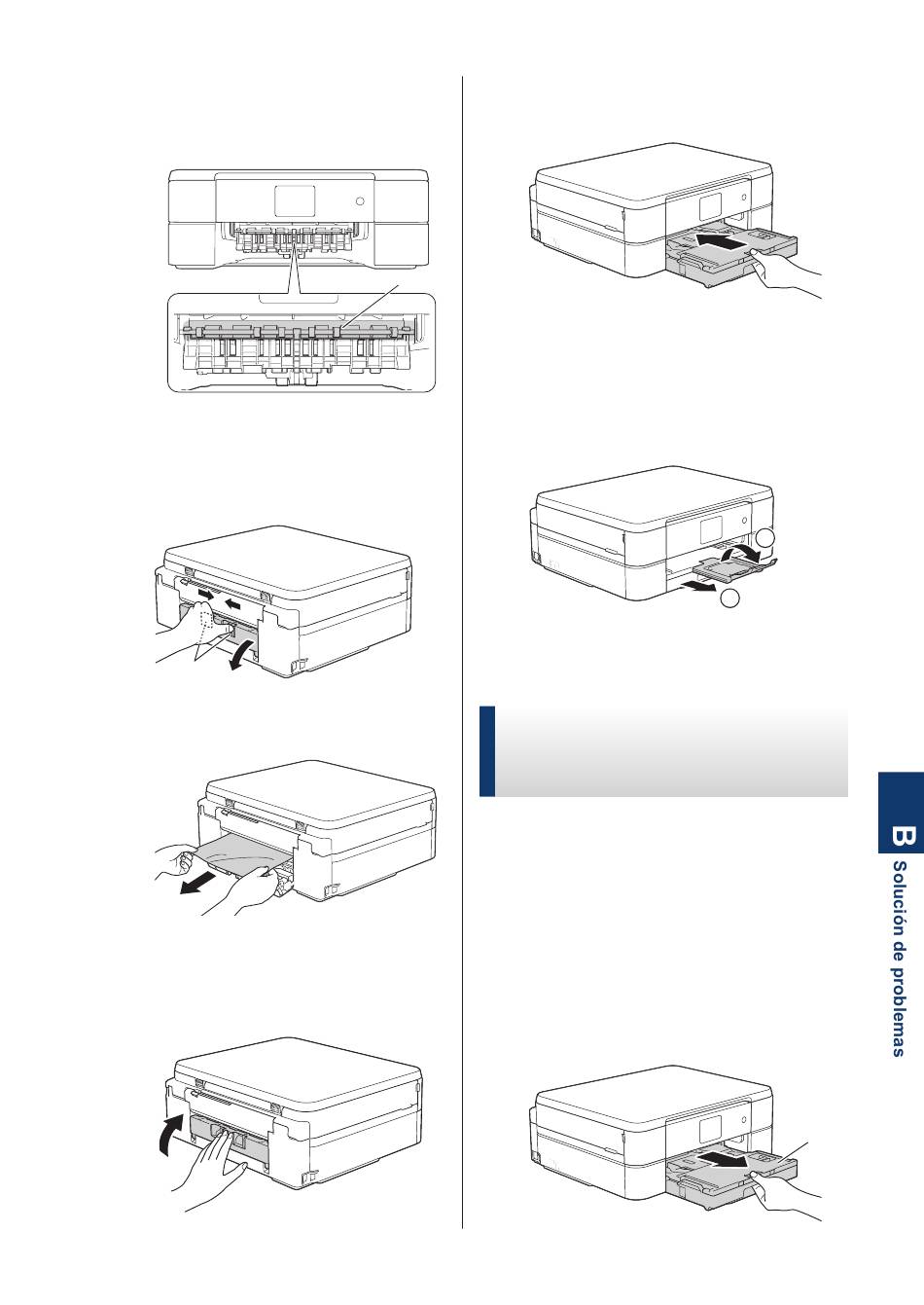 B
Solución de problemas