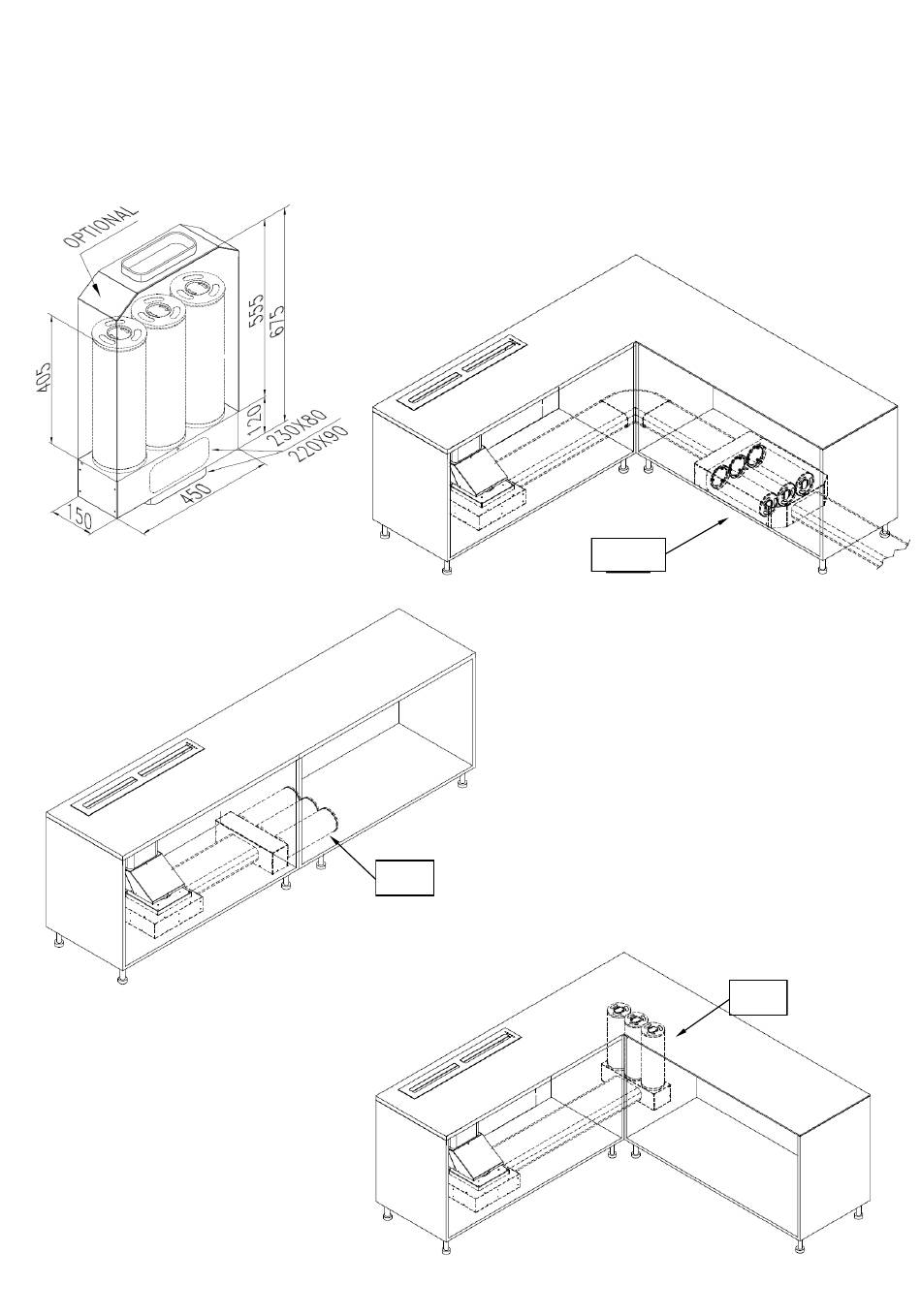 OPTIONAL

405

555

675

120

230X80

220X90

450

150