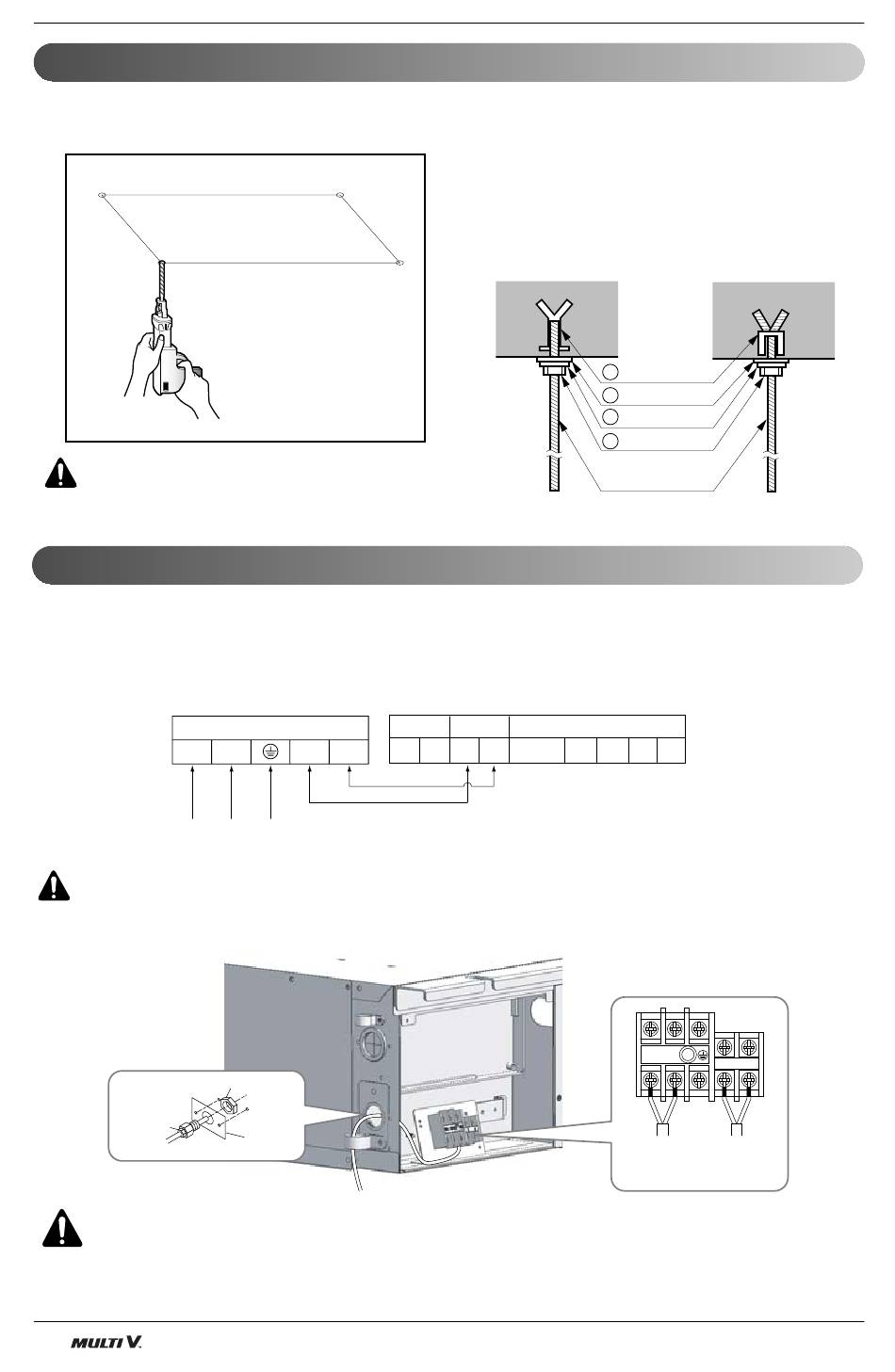 MULTI V.