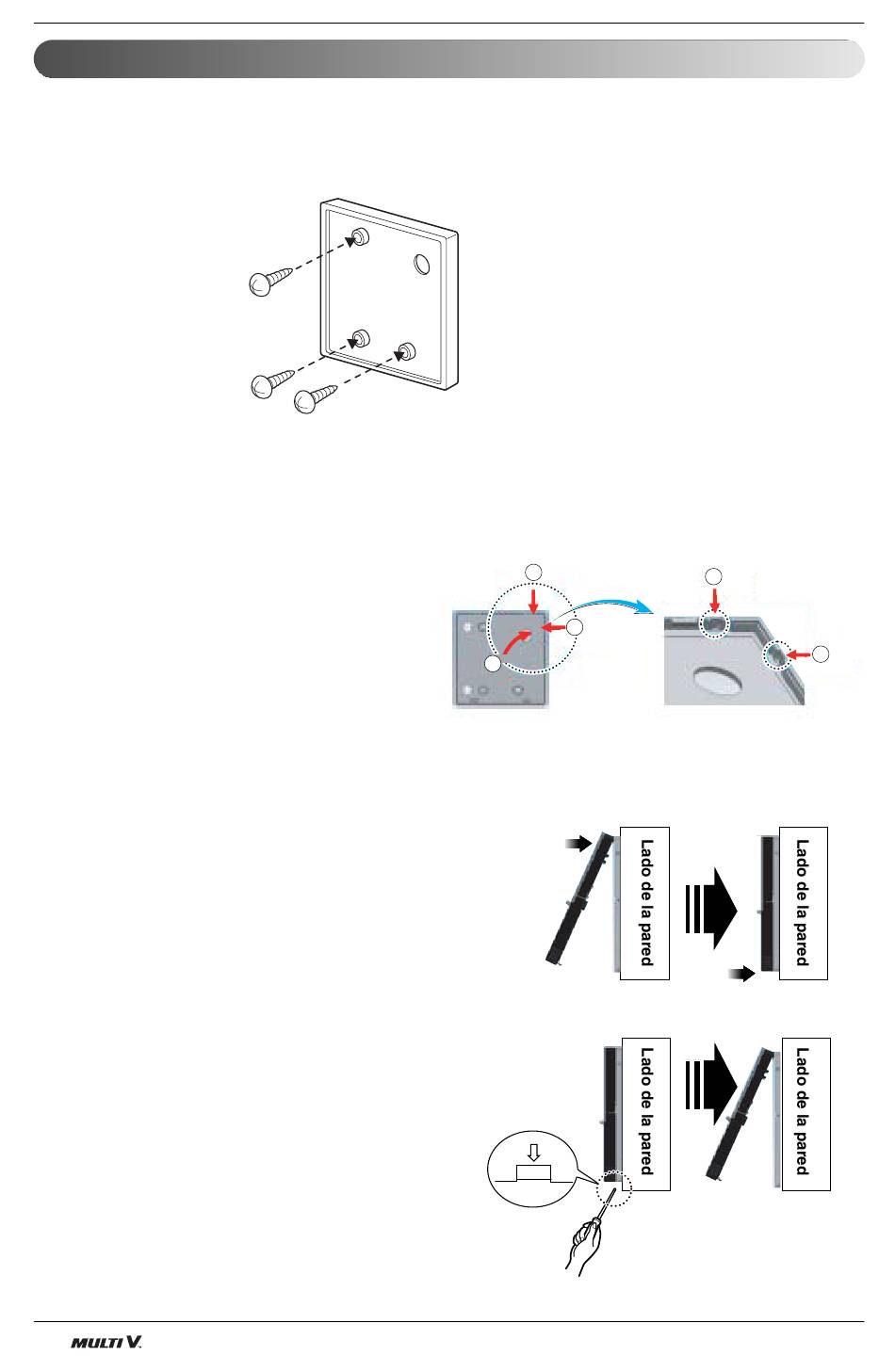 Lado de la pared

Lado de la pared

Lado de la pared

Lado de la pared

MULTI V.