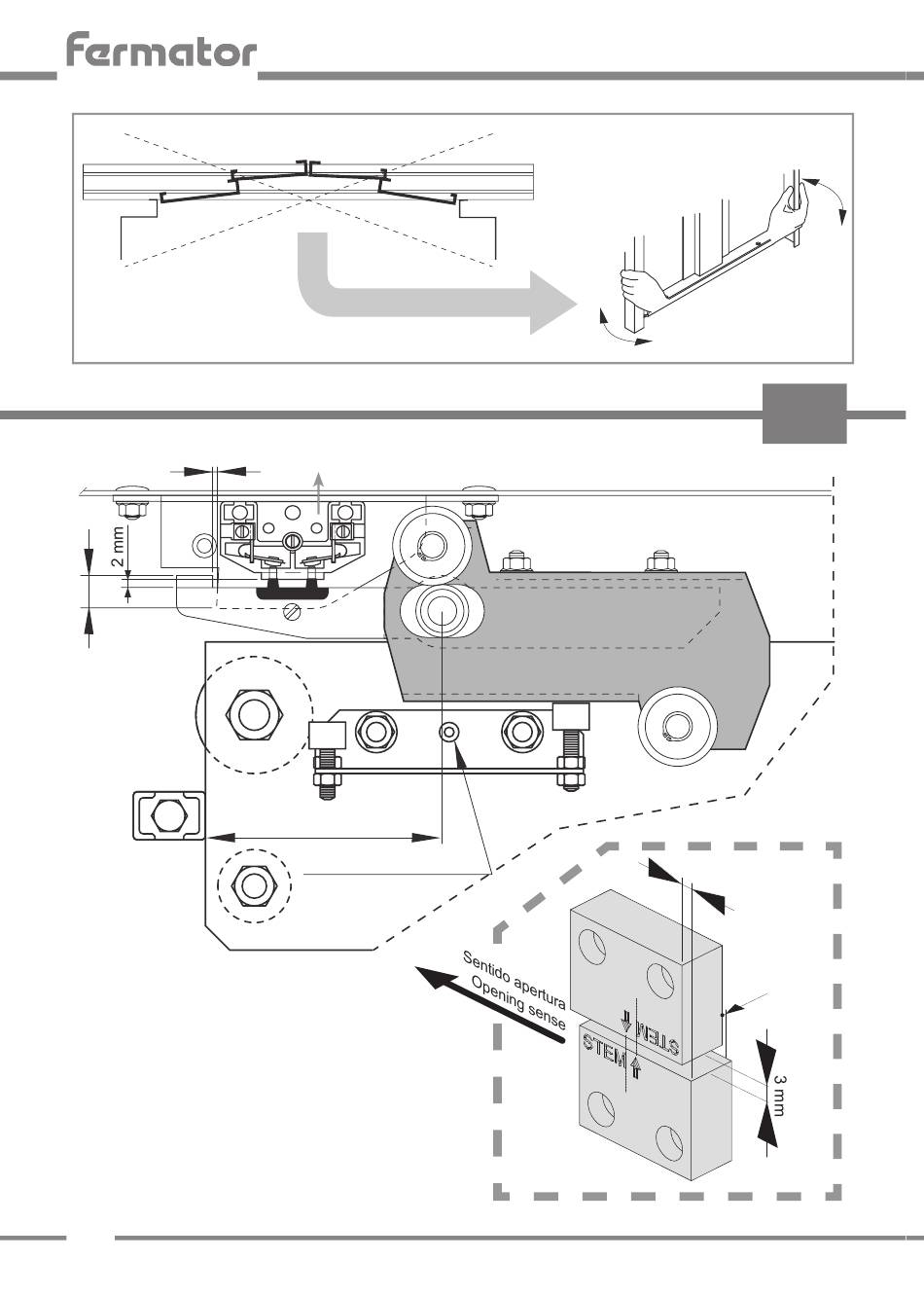 fermator

2 mm

Sentido apertura
Opening sense

STEM
STEM

3 mm