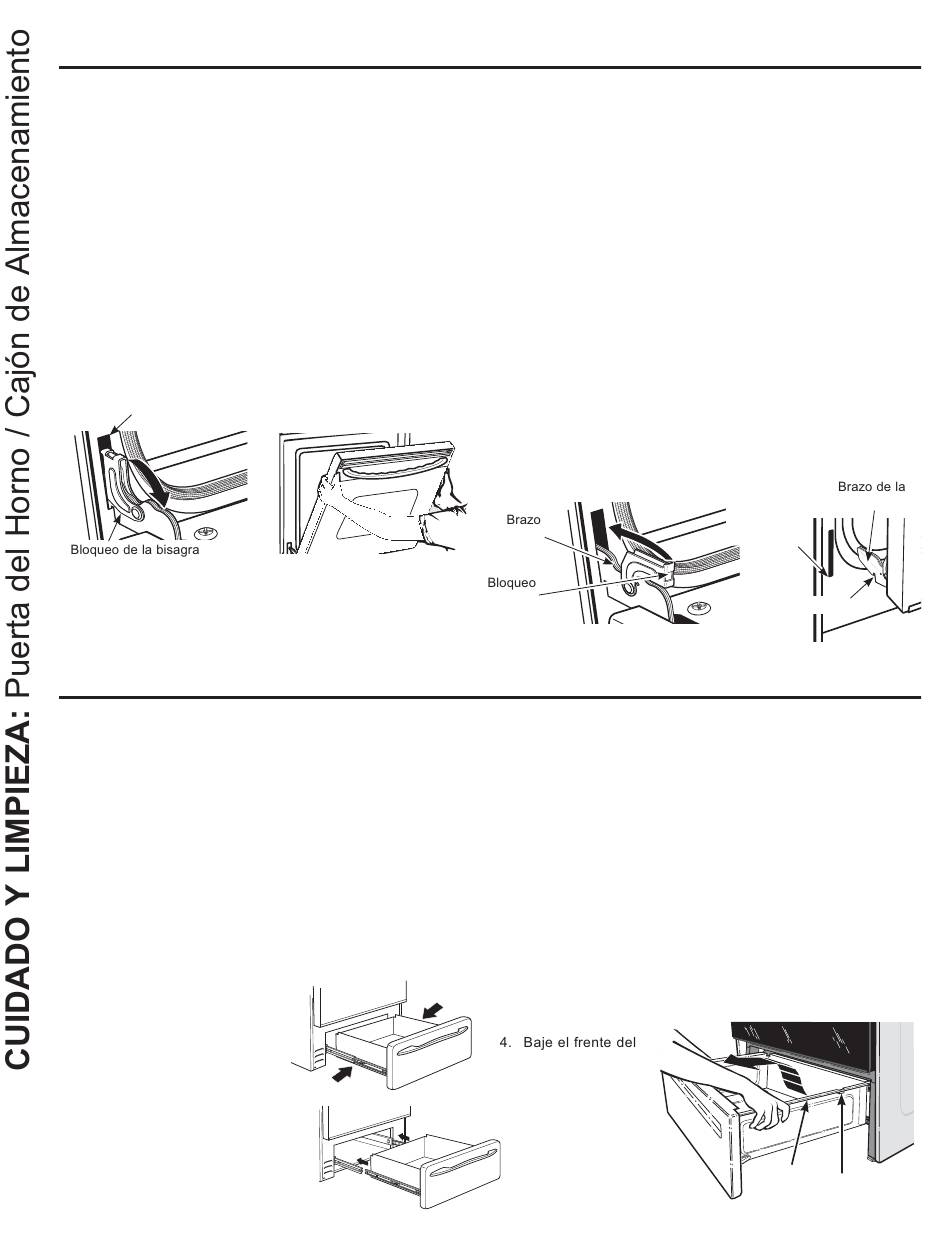 CUIDADO Y LIMPIEZA: Puerta del Horno / Cajón de Almacenamiento

Bloqueo de la bisagra

Brazo

Bloqueo

Brazo de la

4. Baje el frente del