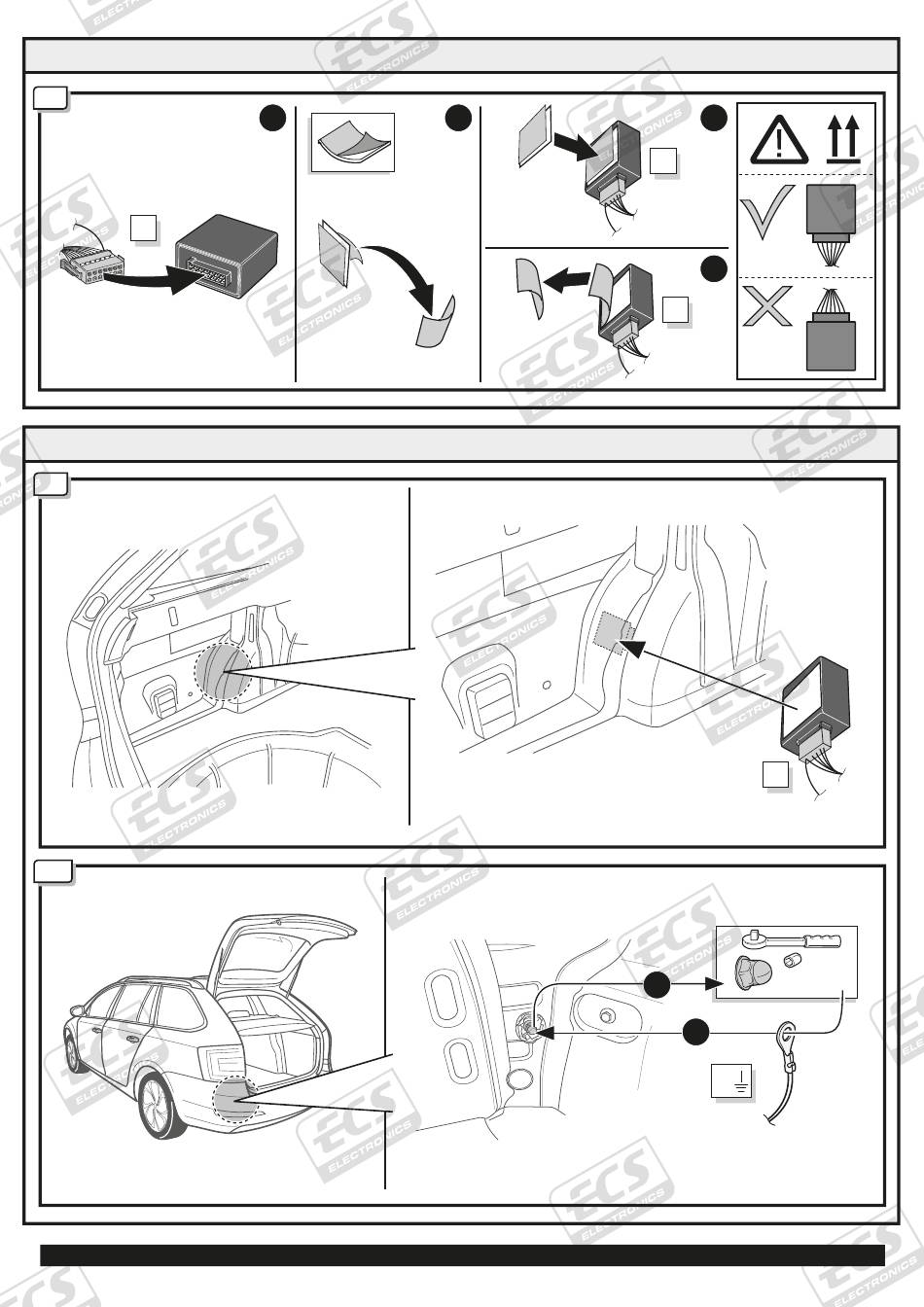 ECS ELECTRONICS