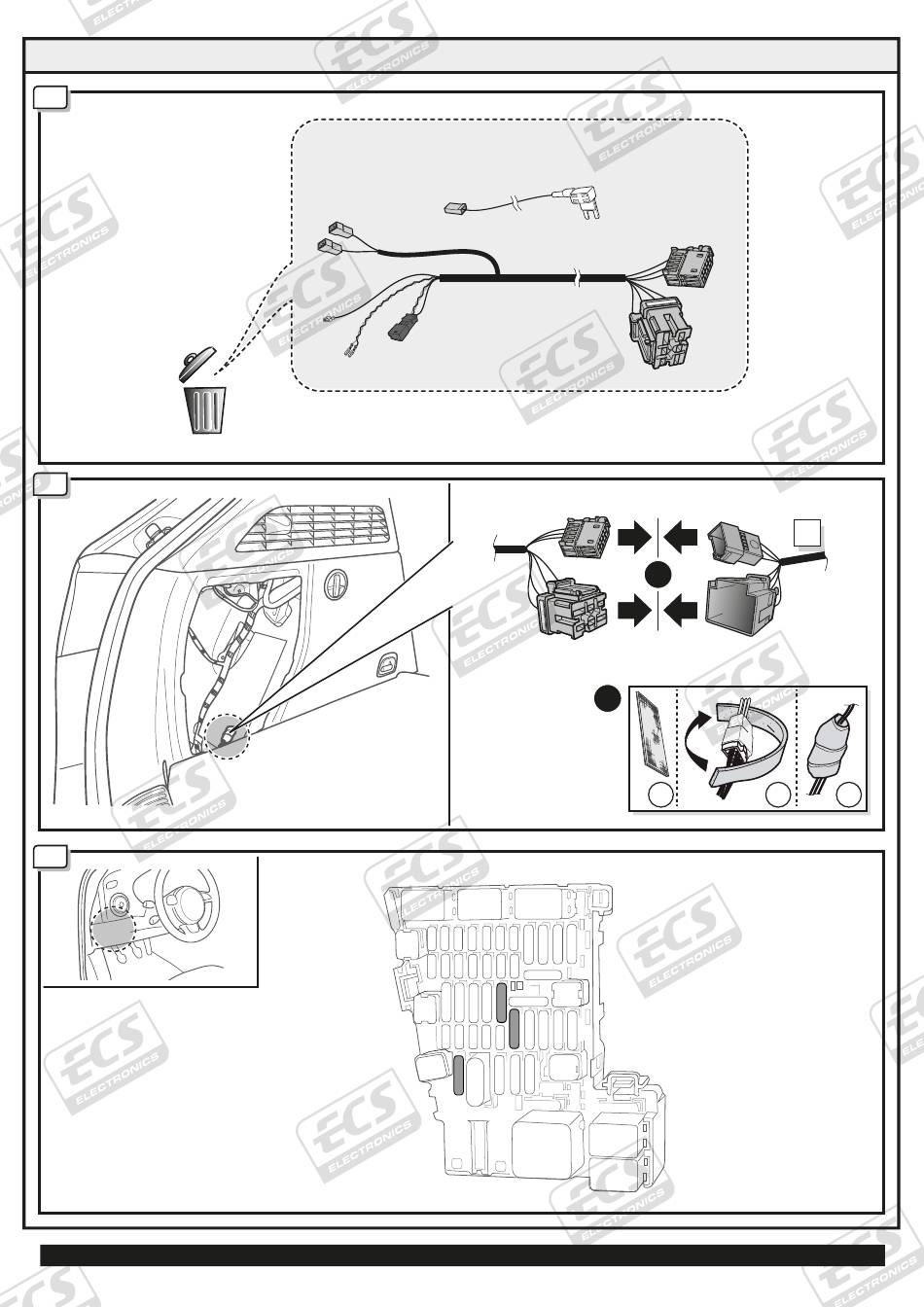 ECS ELECTRONICS