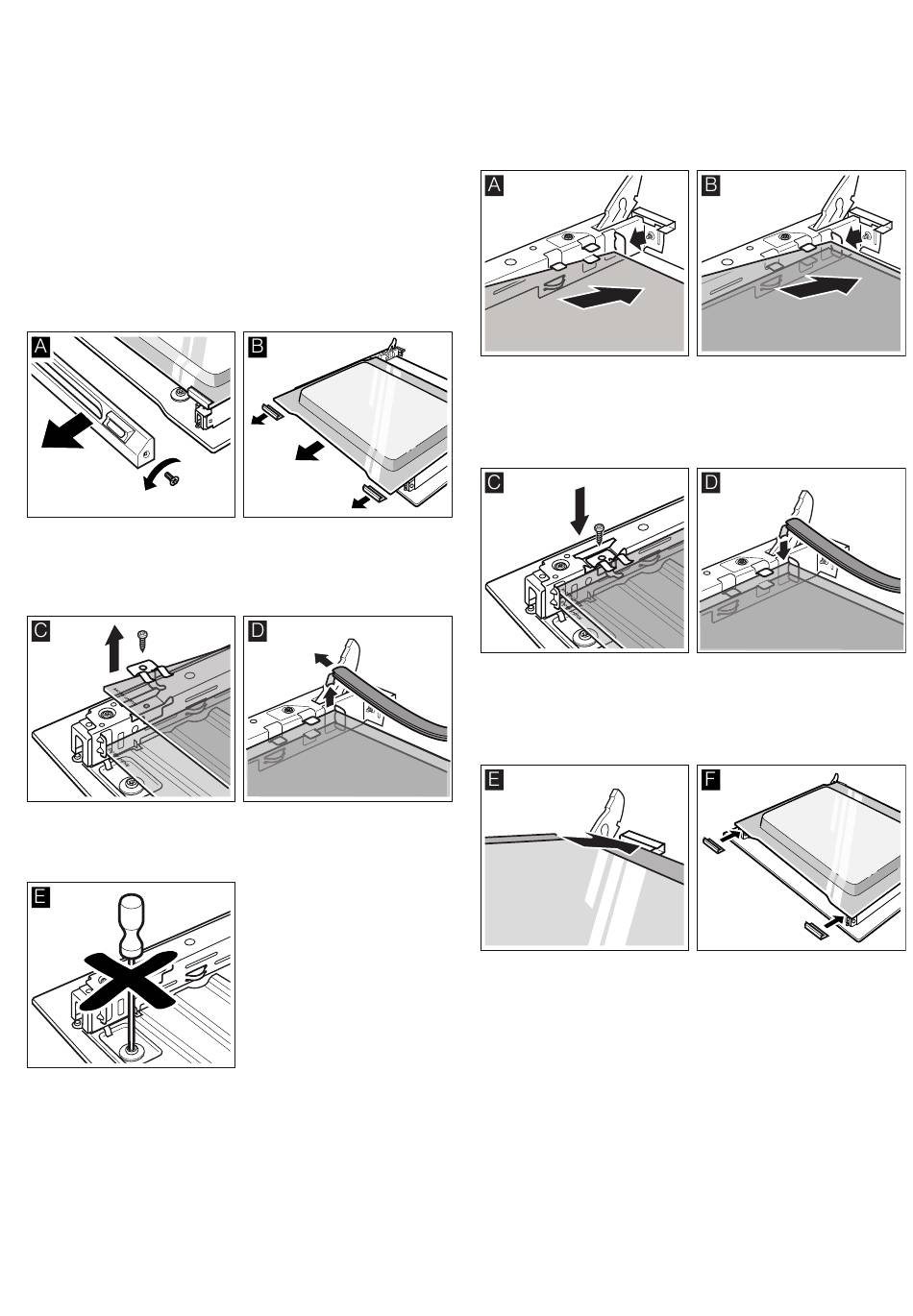 A

B

C

D

E

A

B

C

D

E

F