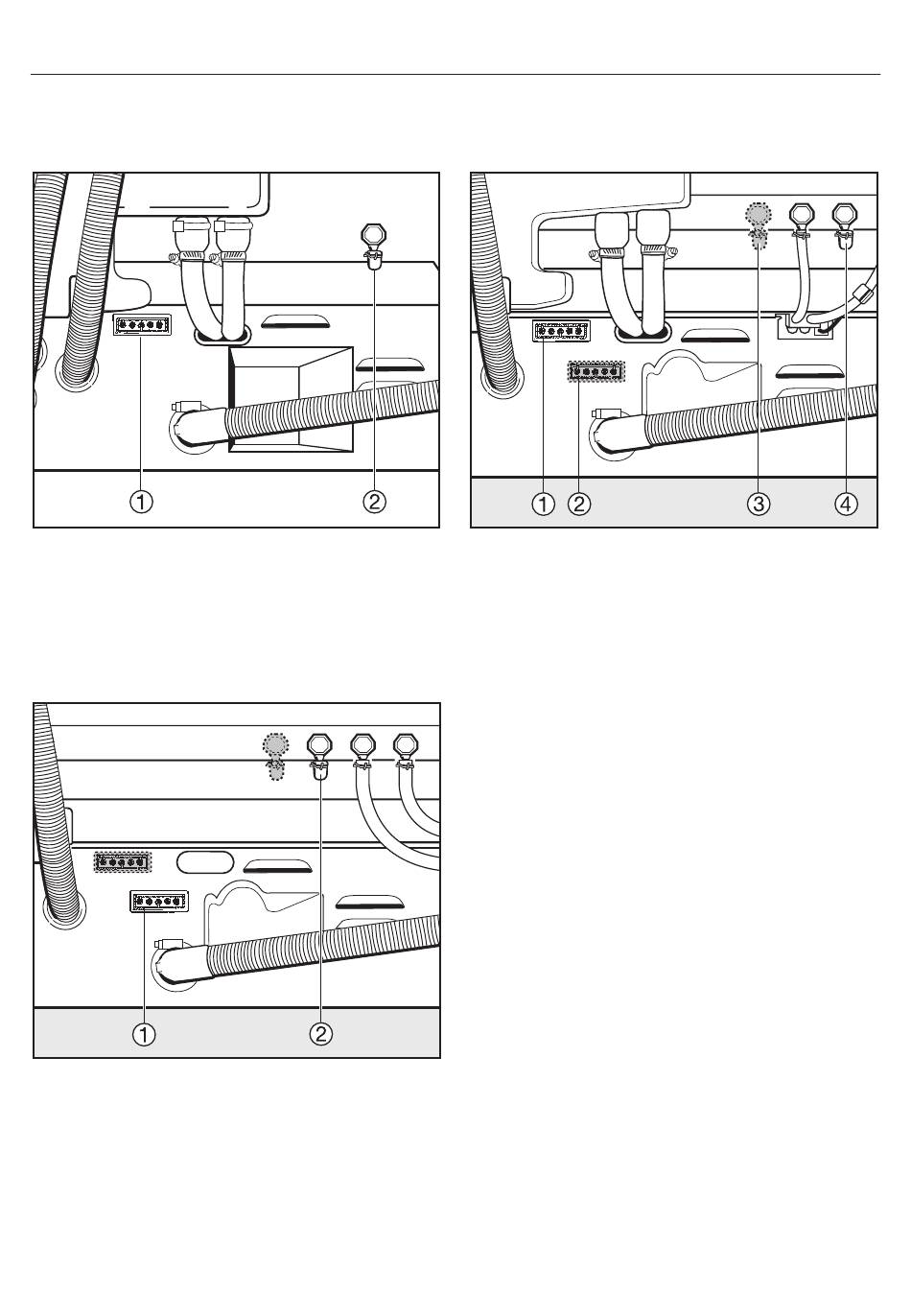 ①
②

①
②
③
④

①
②