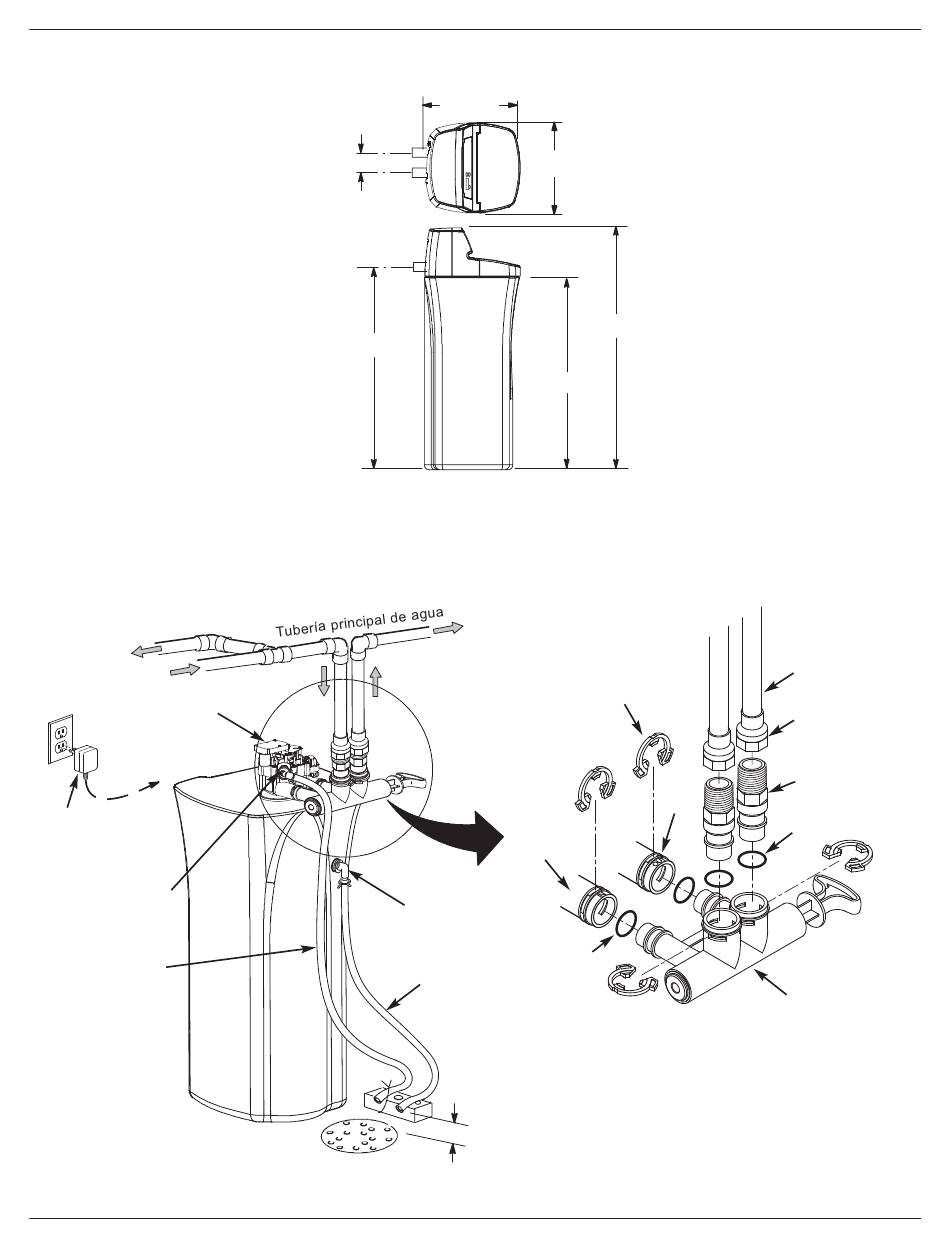 Tubería principal de agua