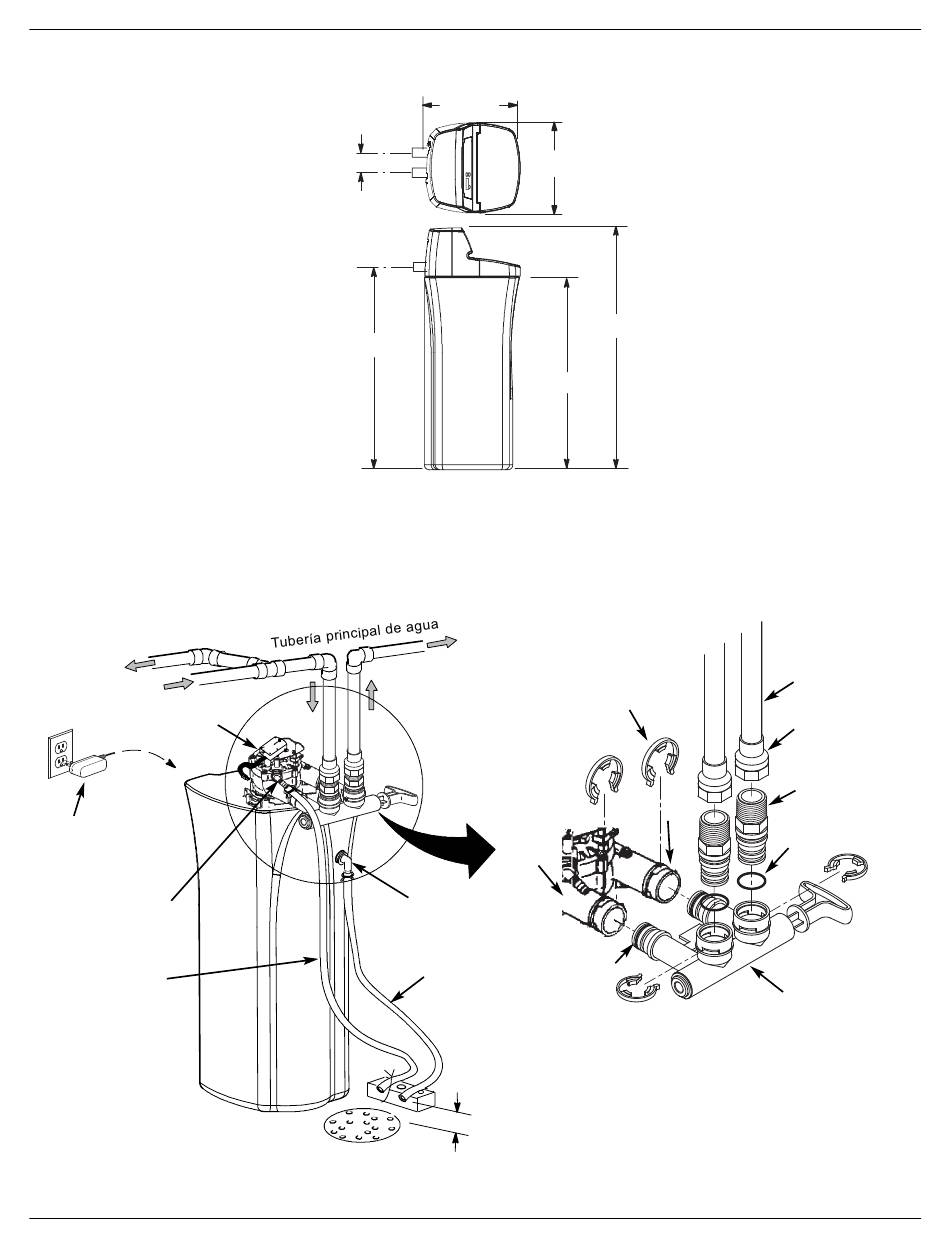 Tubería principal de agua