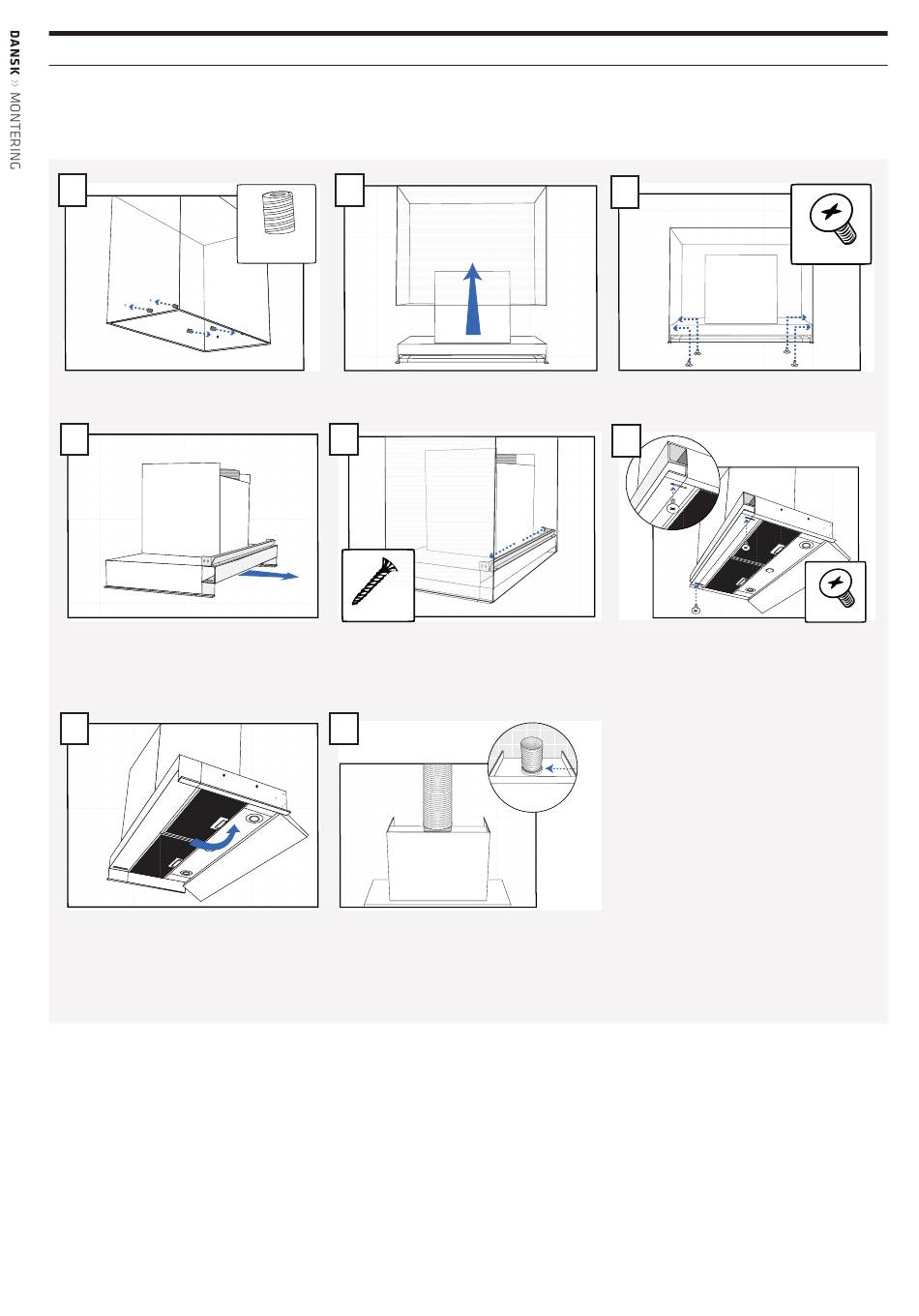 DANSK » MONTERING