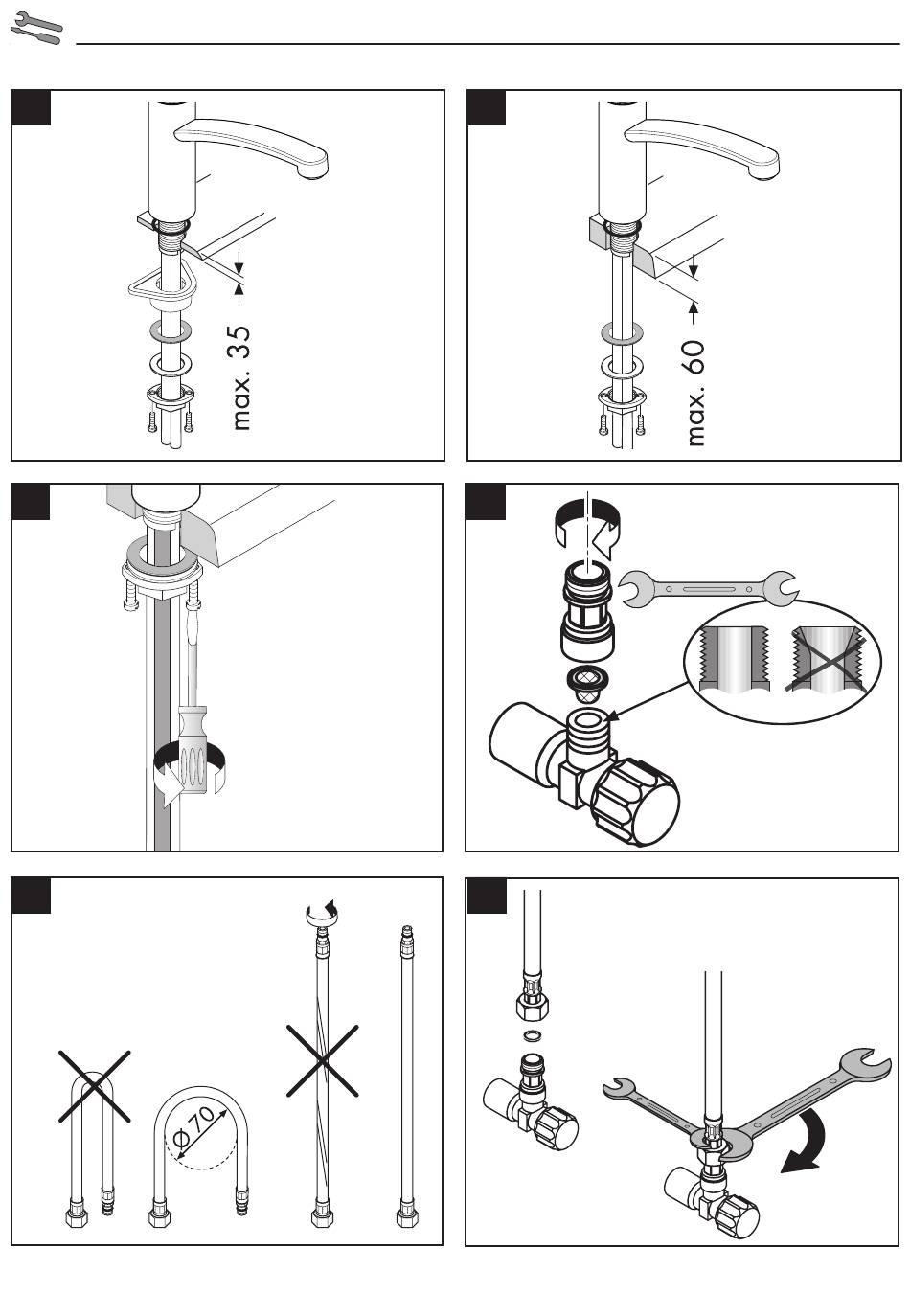 max. 35

max. 60

Ø 70