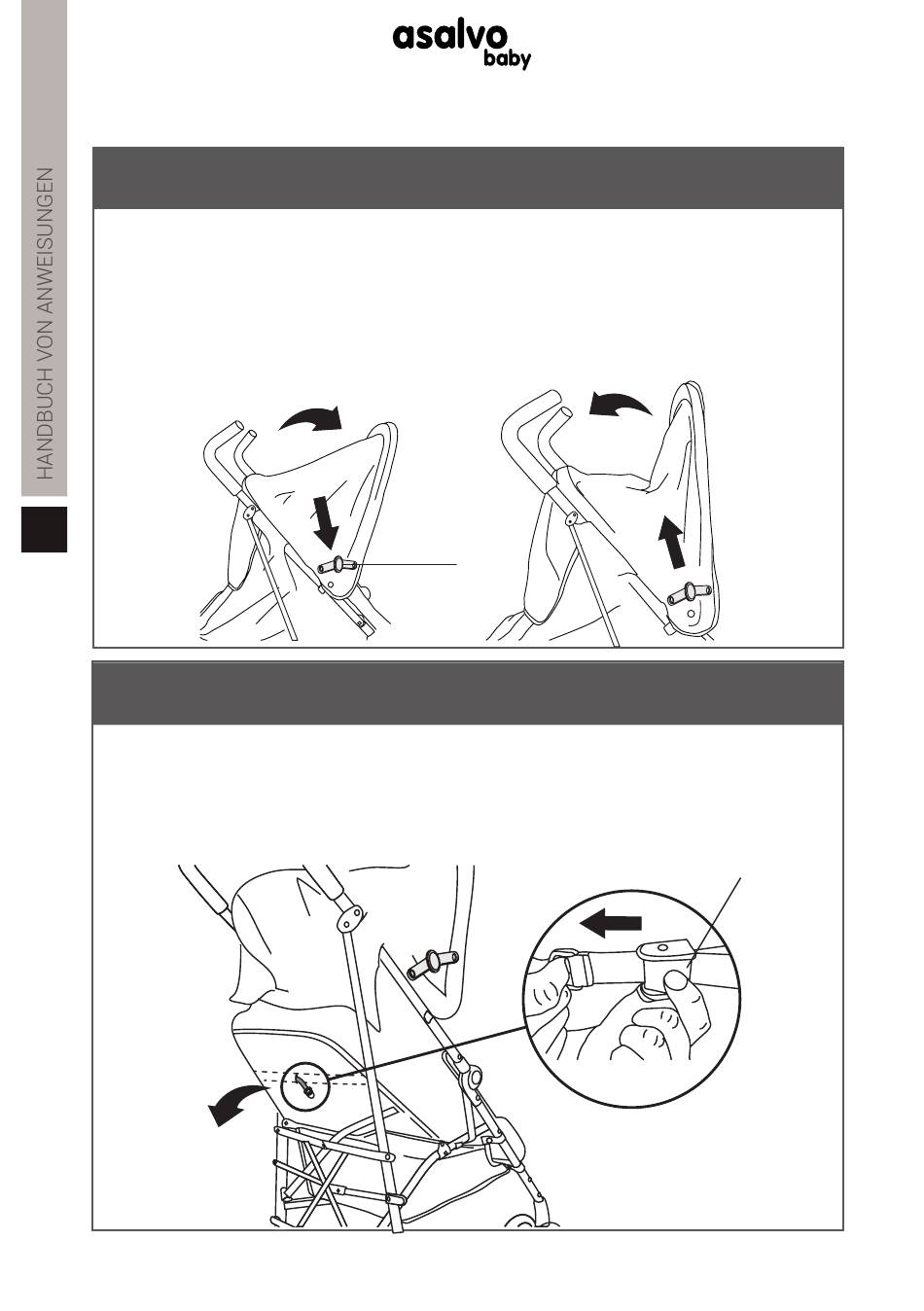 asalvo
baby

HANDBUCH VON ANWEISUNGEN