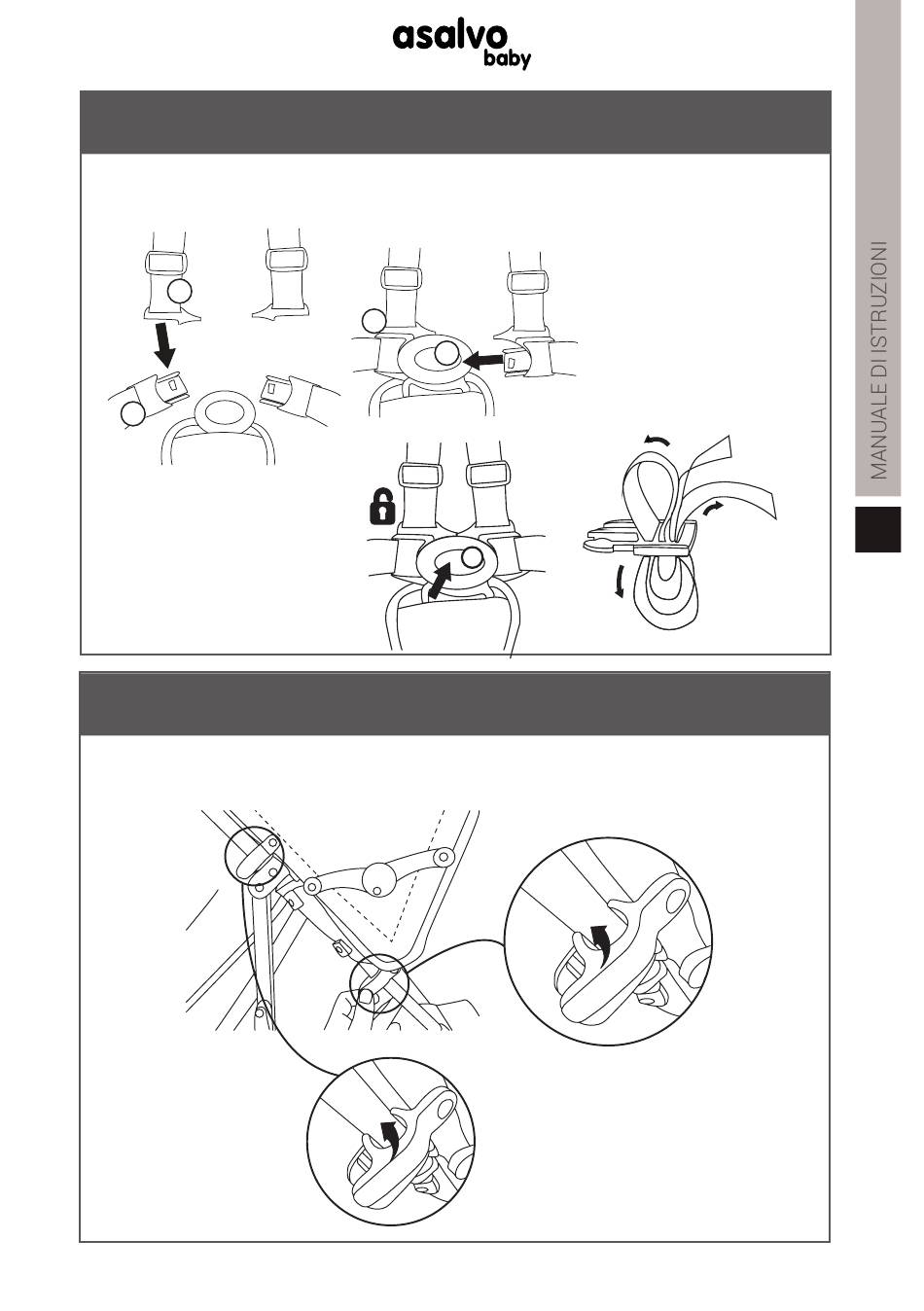 asalvo
baby

MANUALE DI ISTRUZIONI