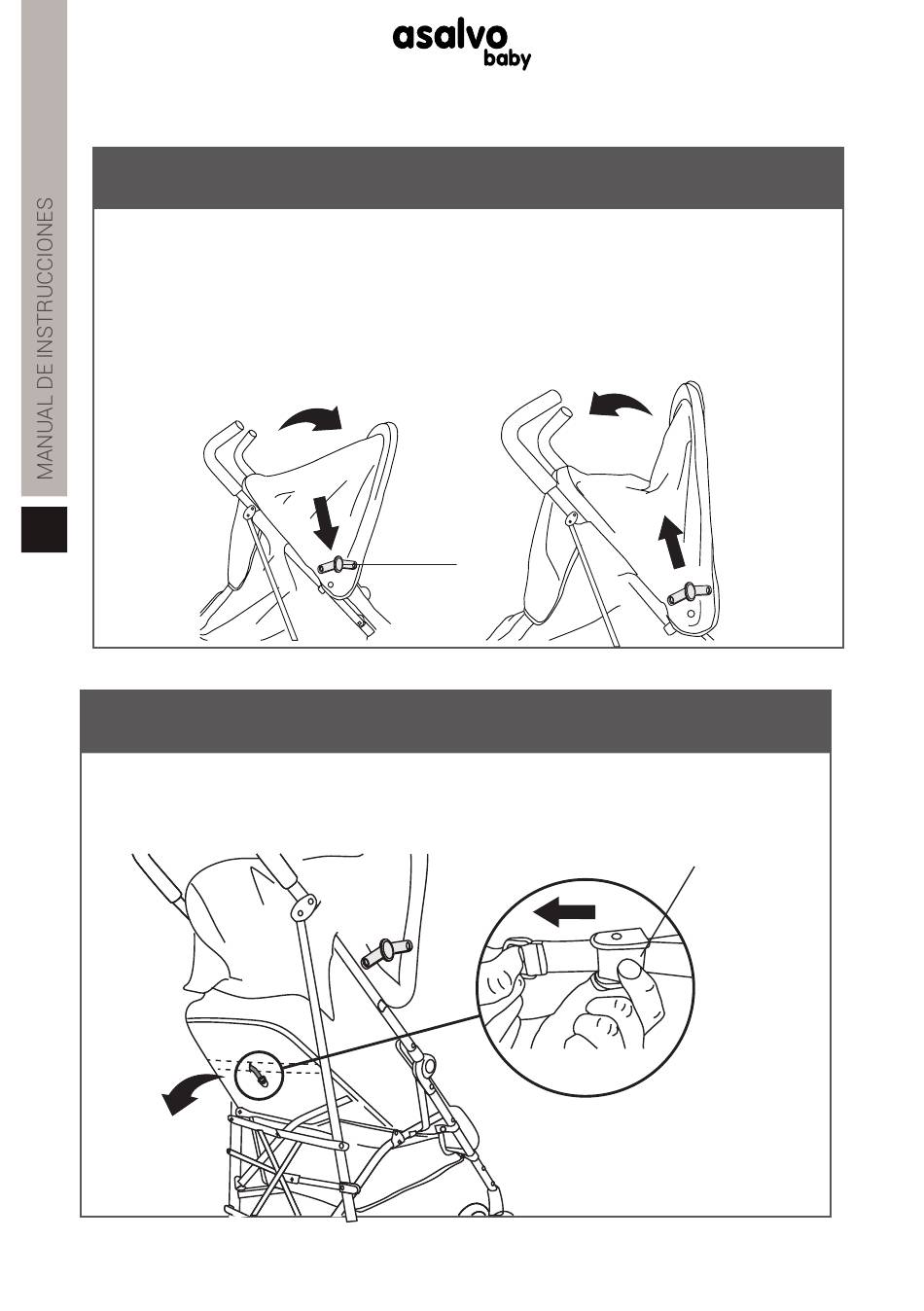 asalvo baby

MANUAL DE INSTRUCCIONES