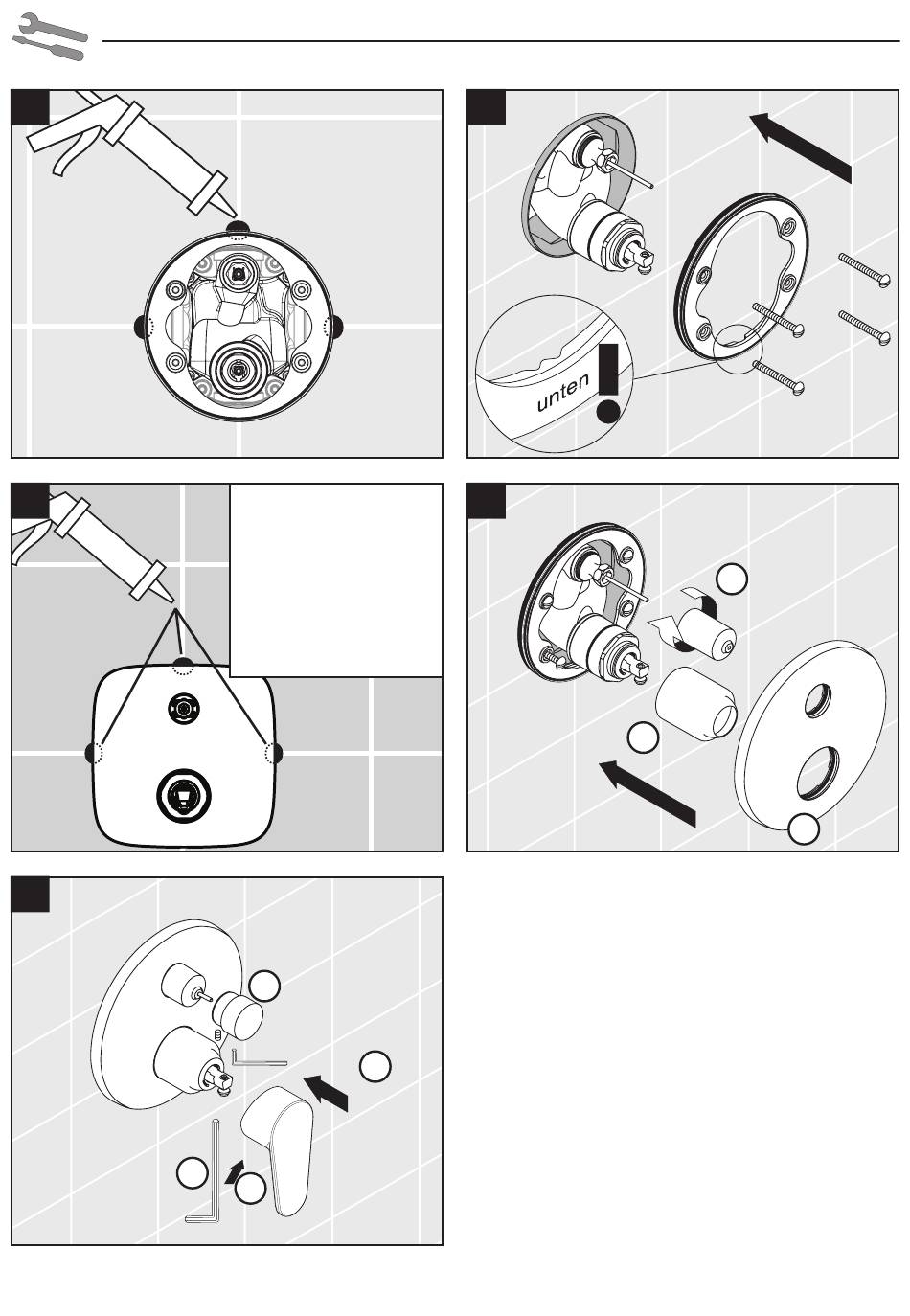 unten