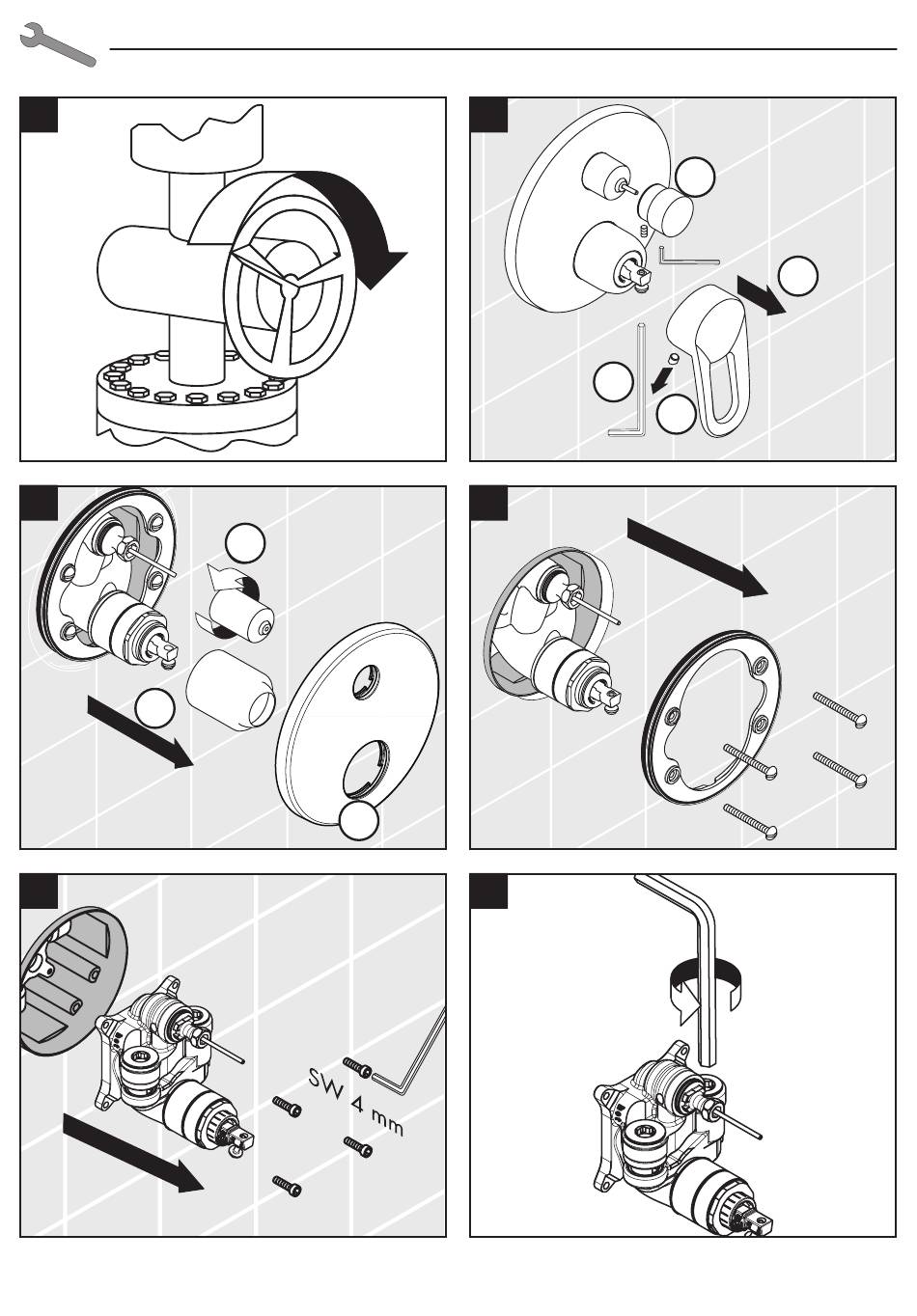 SW 4 mm