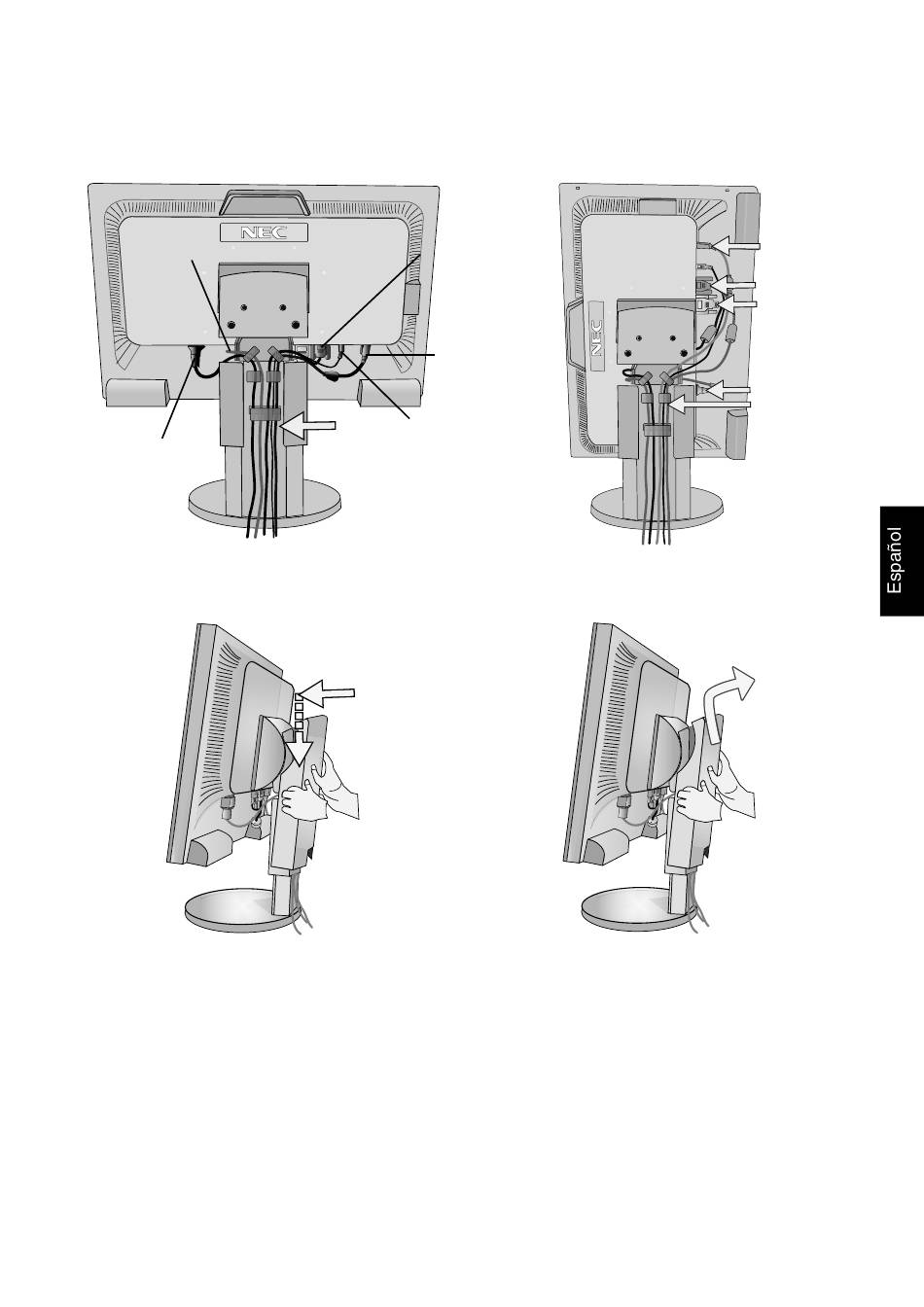 NEC

NEC

Español