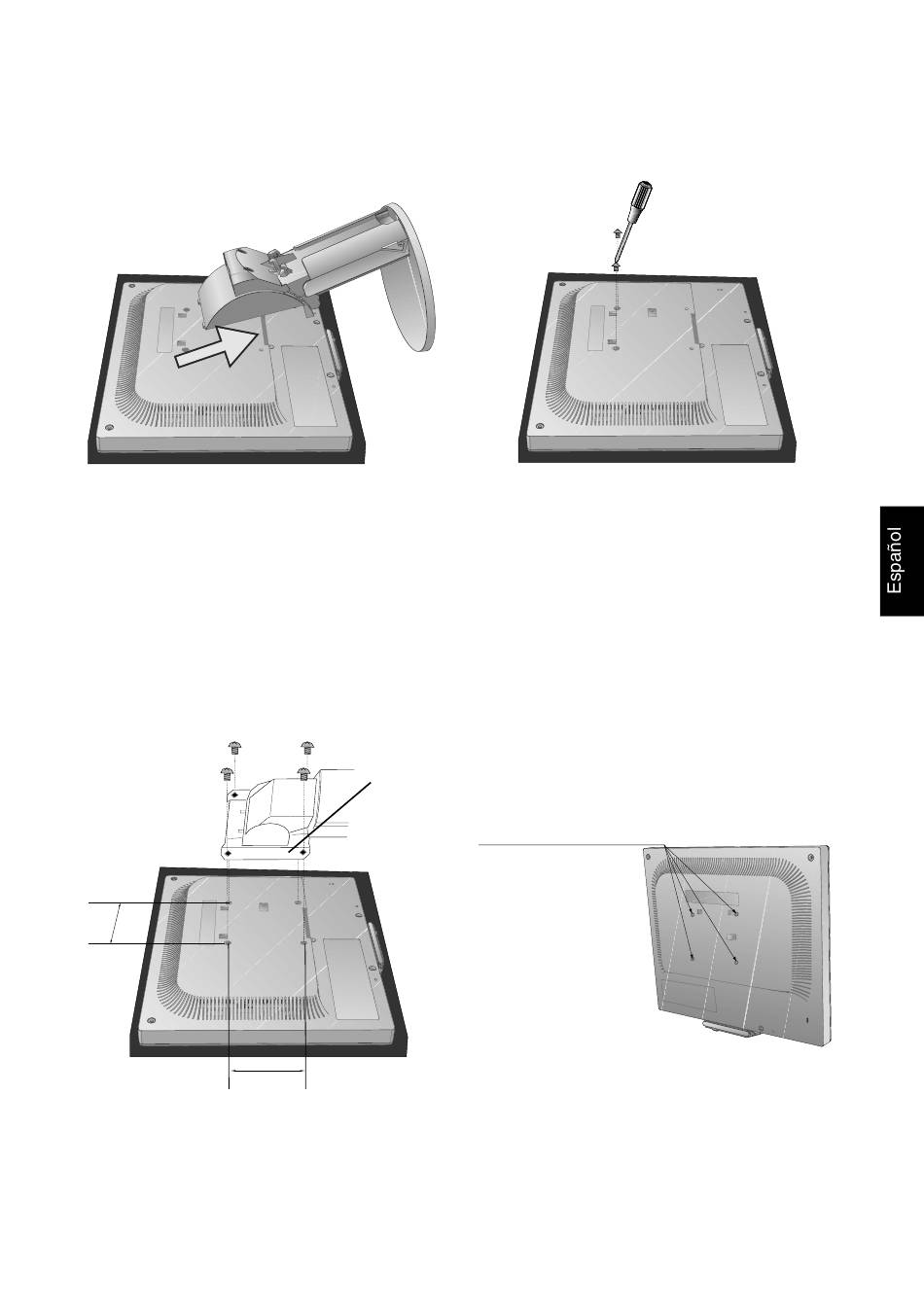 Español