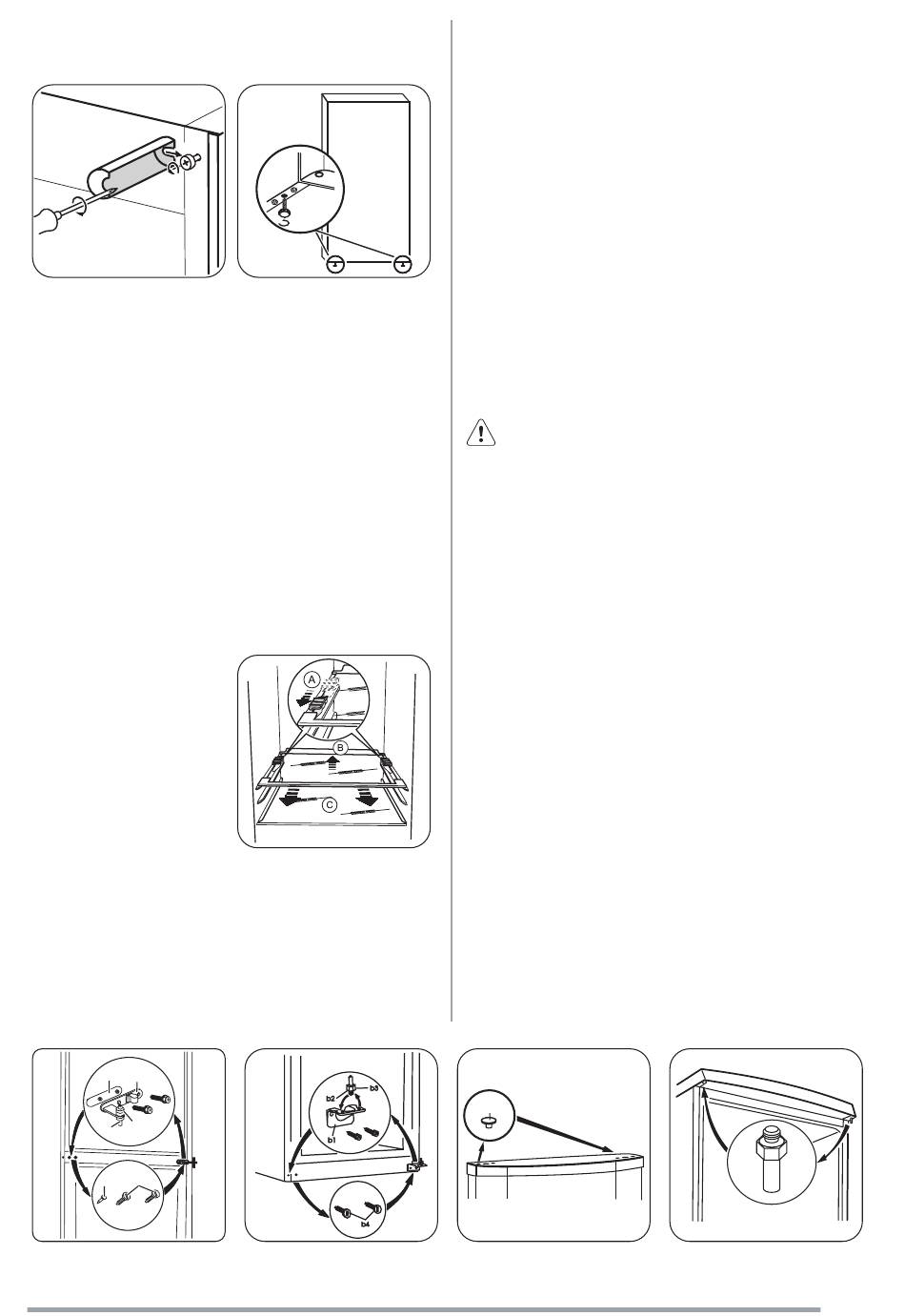 A

B

C

b2

b3

b1

b4