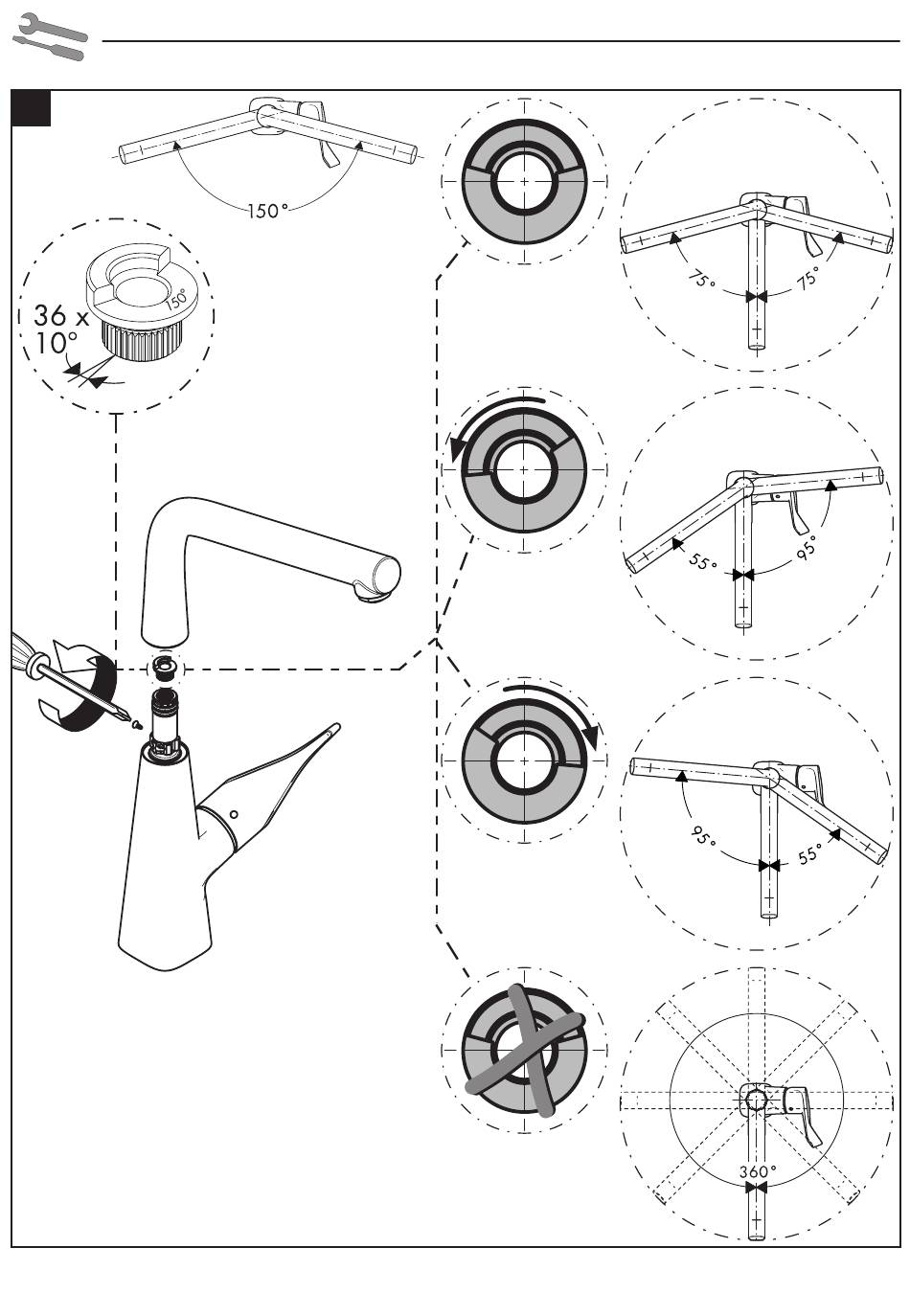 150°

36 x 10°

150°

75°
75°

55°
95°

95°
55°

360°