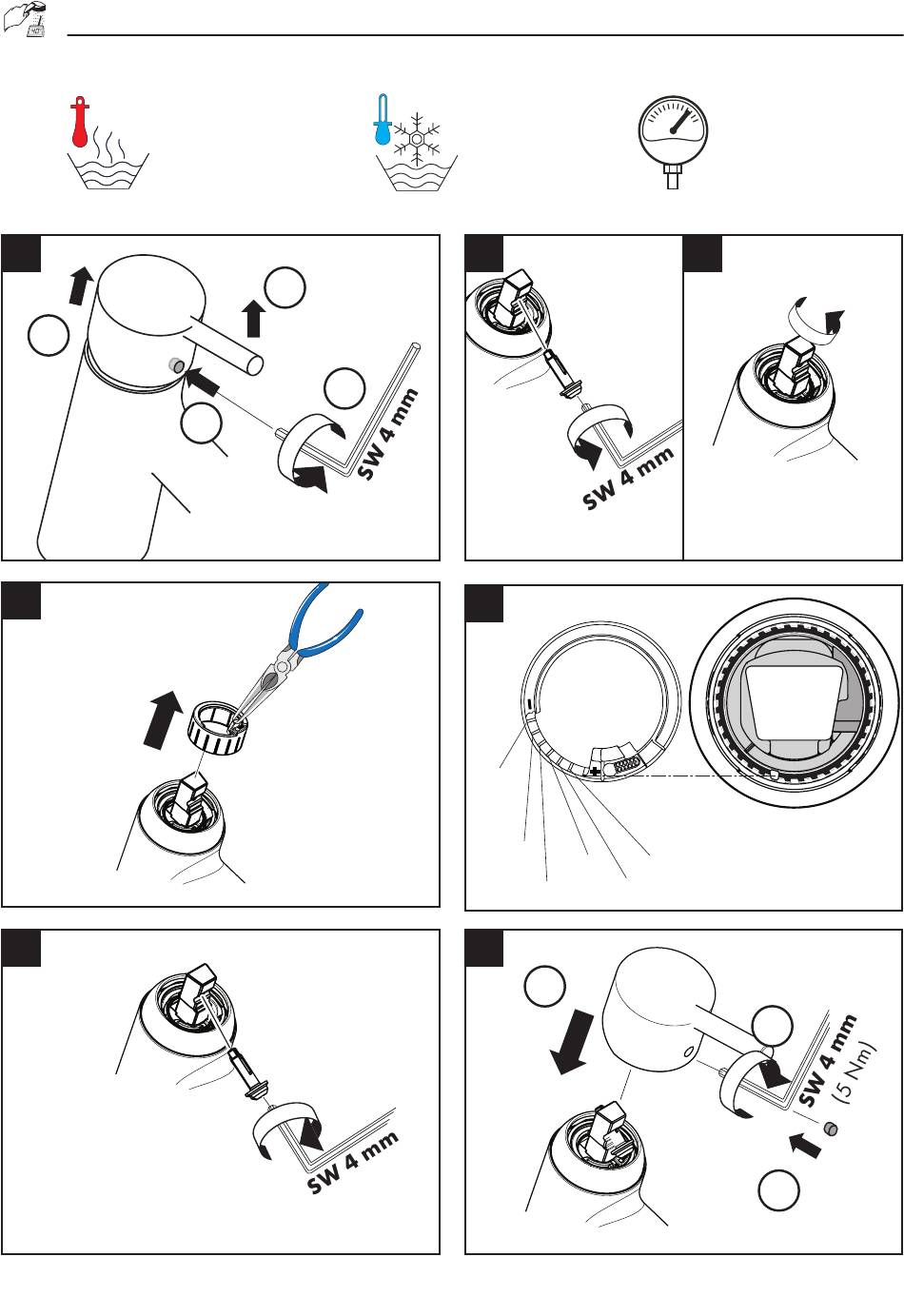 40

SW 4 mm

SW 4 mm

SW 4 mm

SW 4 mm
(5 Nm)