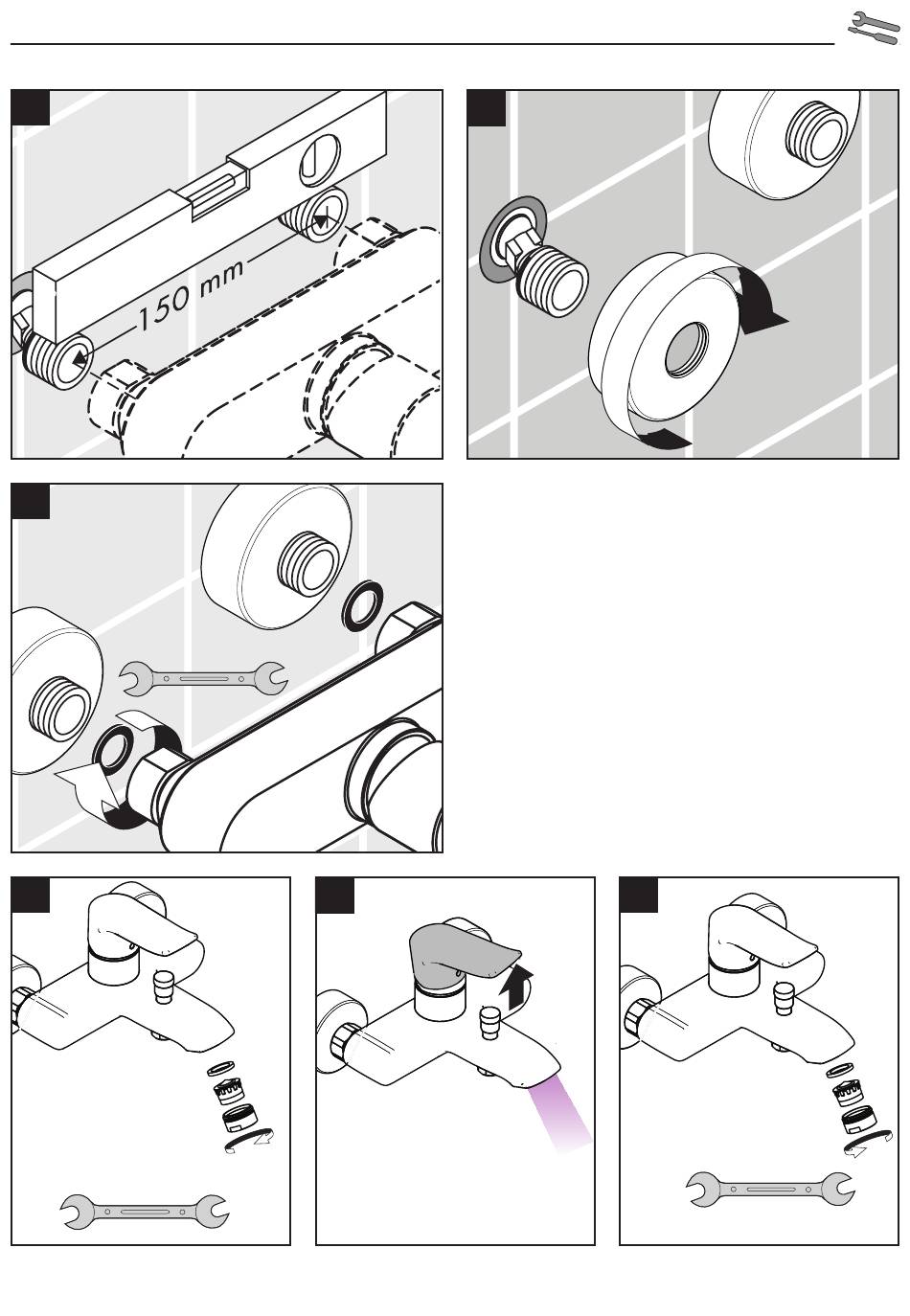 150 mm