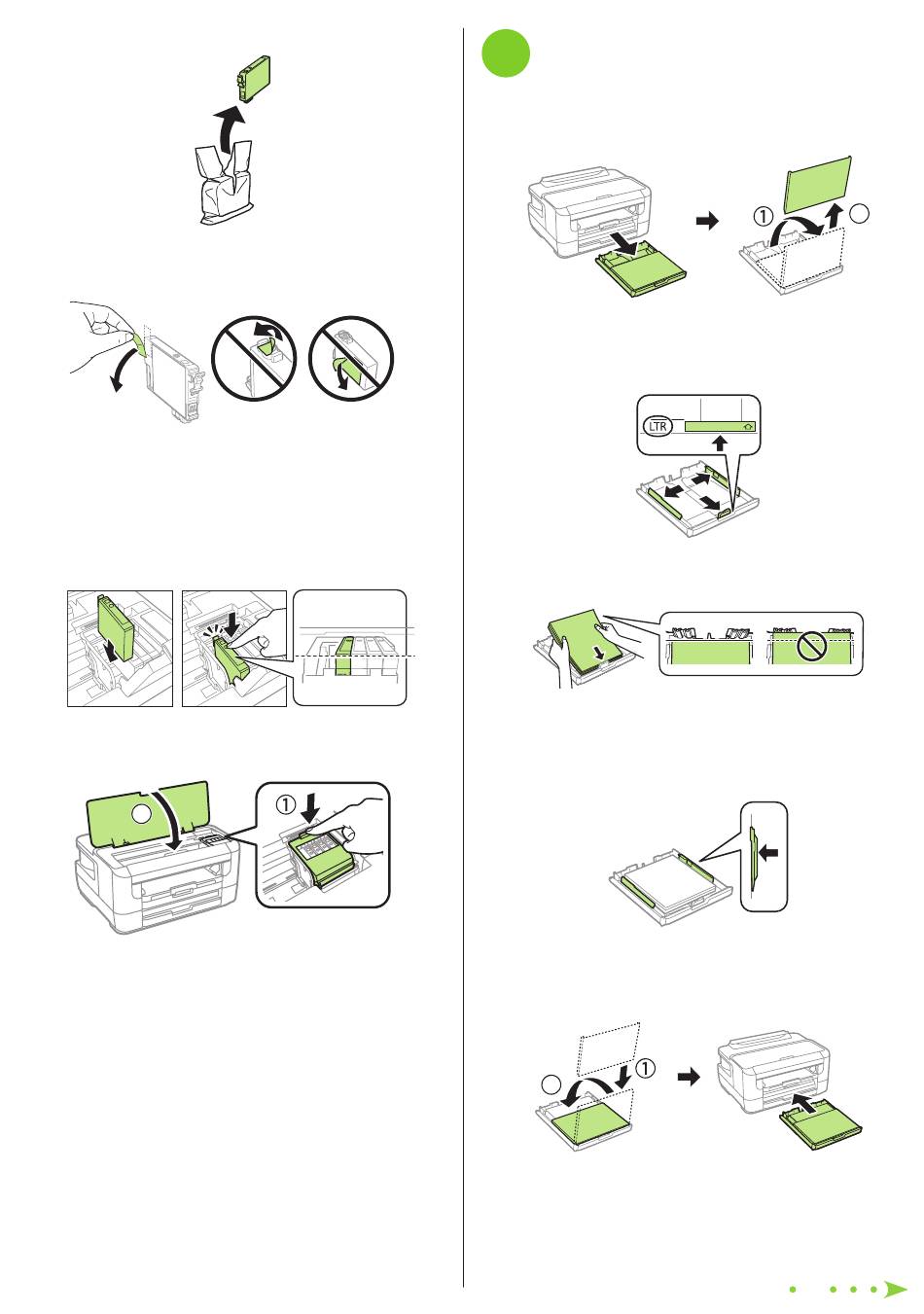 ①

LTR

①

①