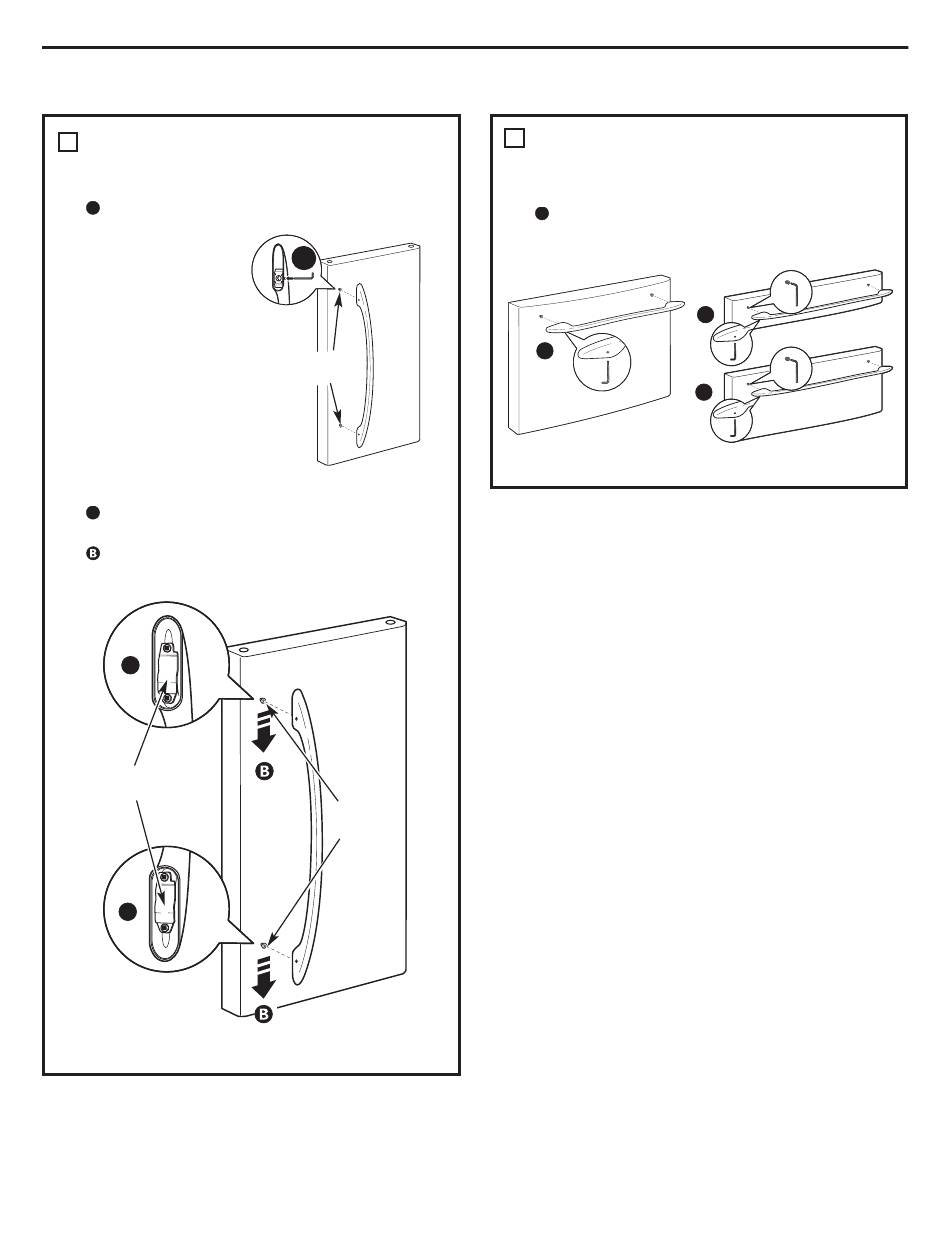 B

B

B