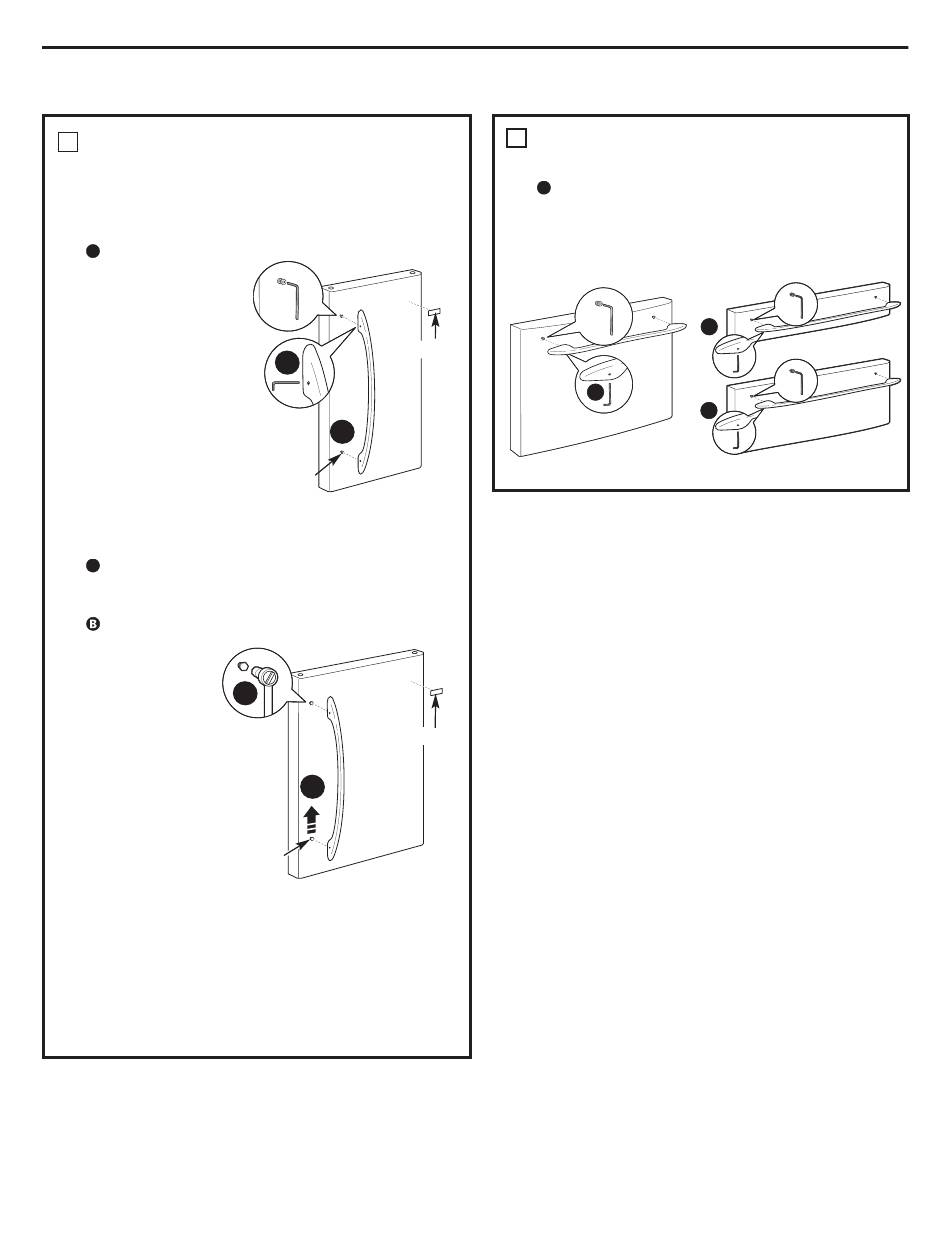 B