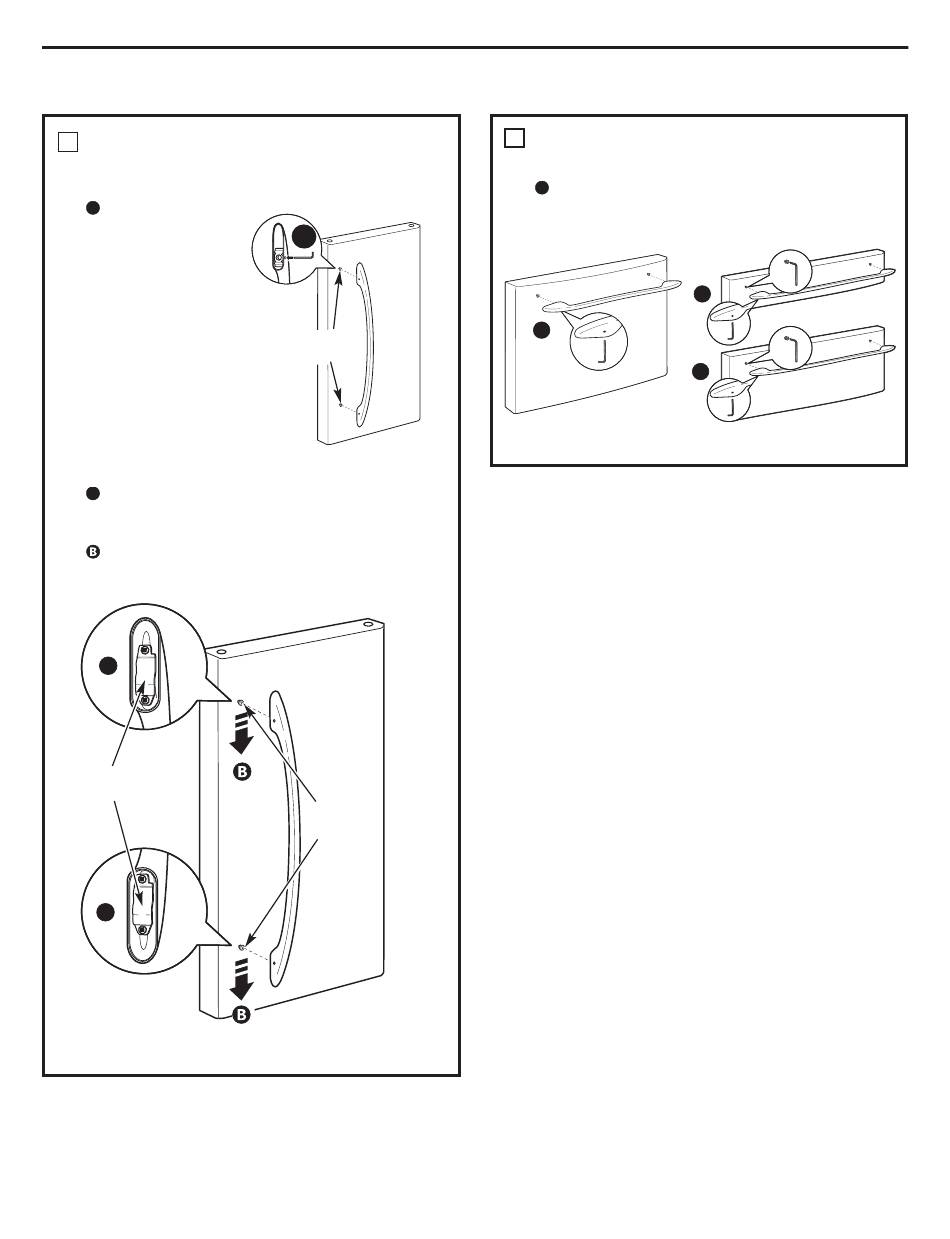 B
B
B