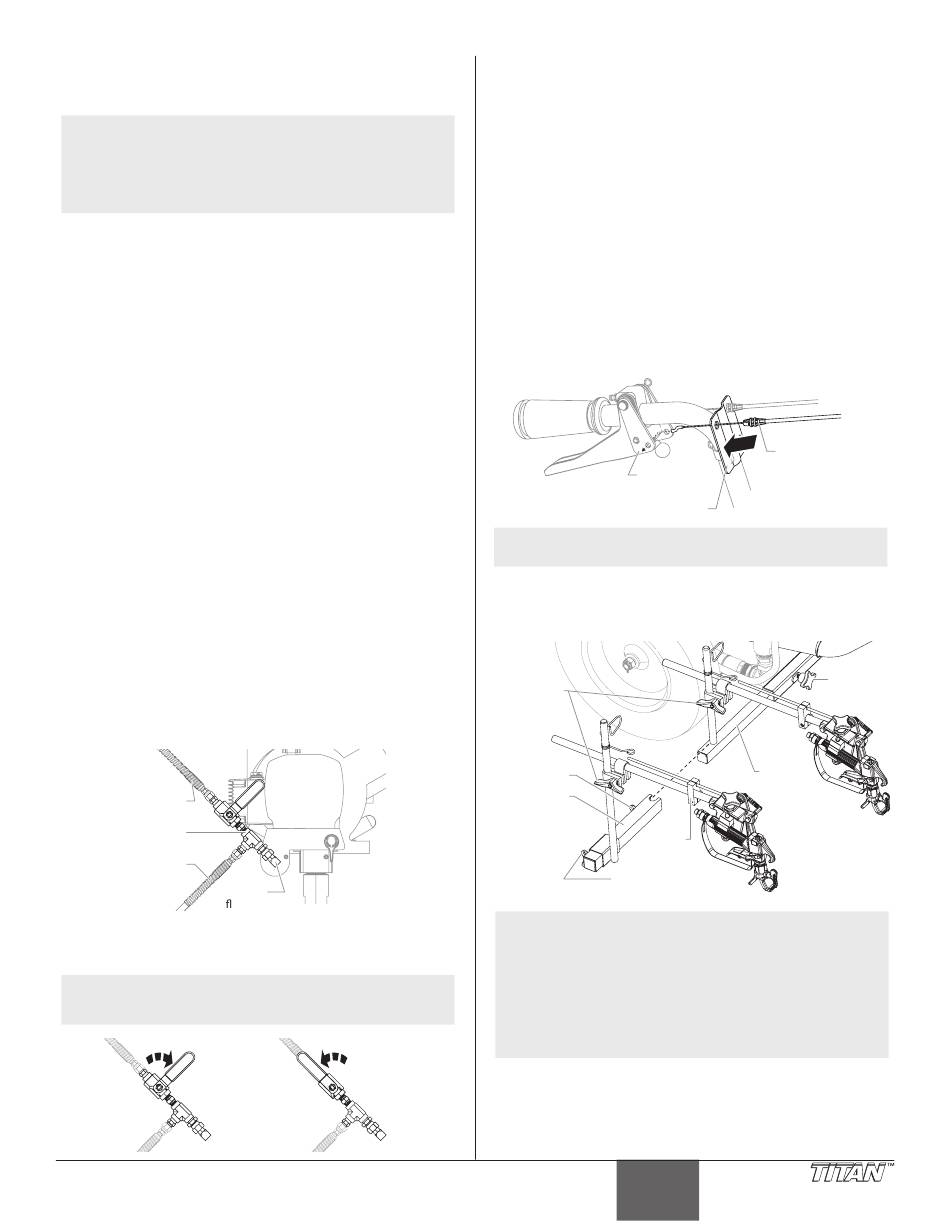 fl

TITAN™