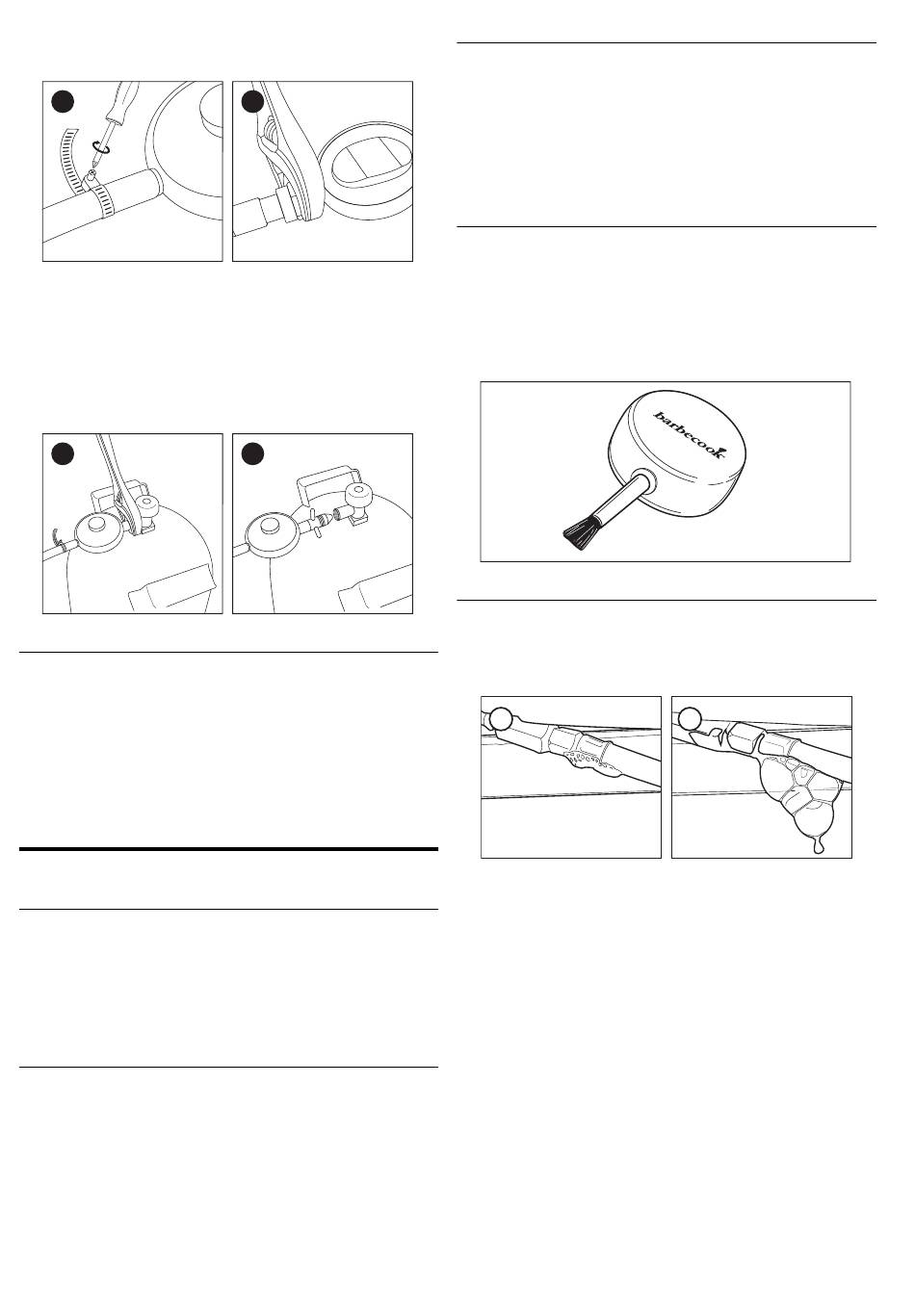 barbecook