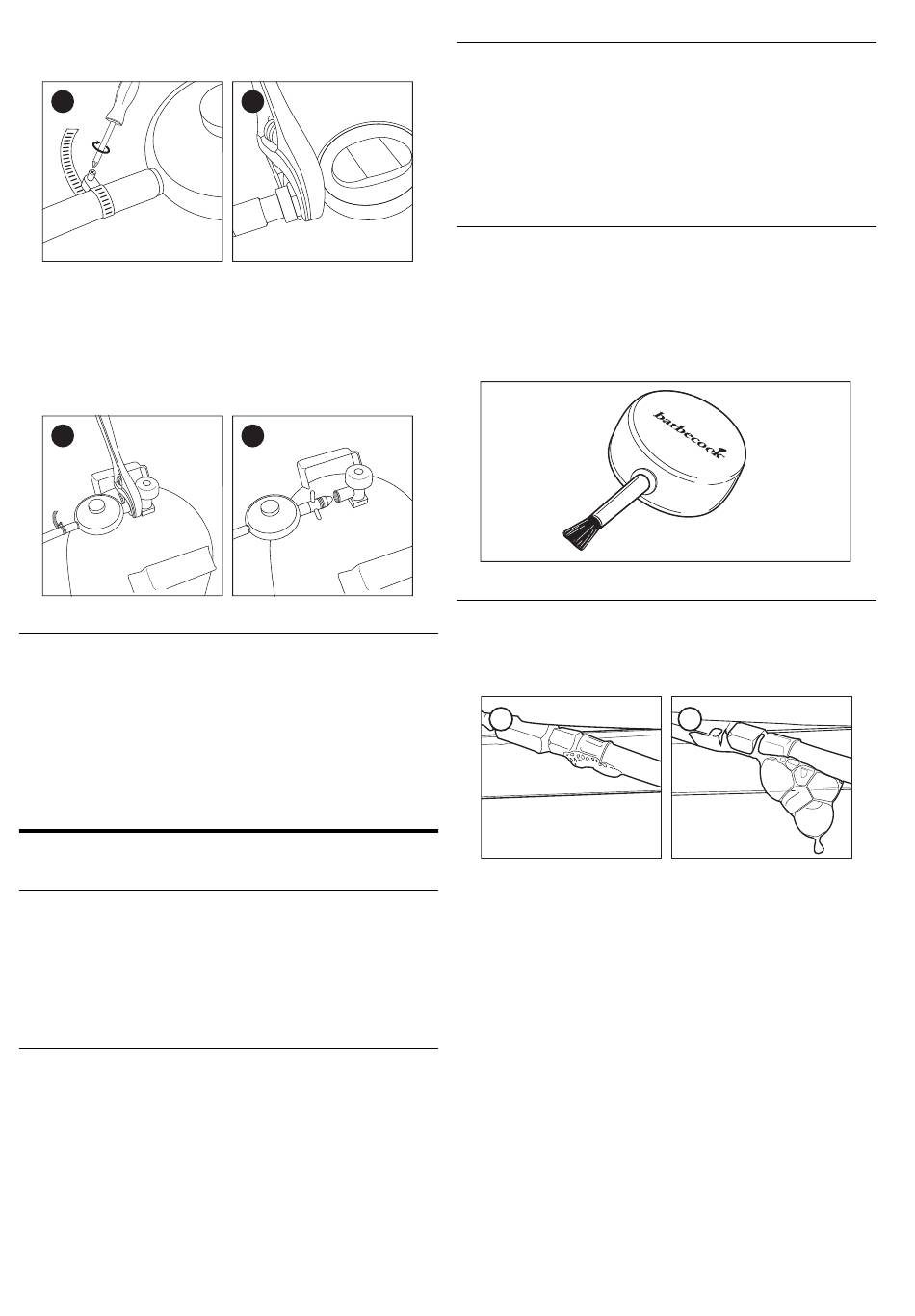 barbecook