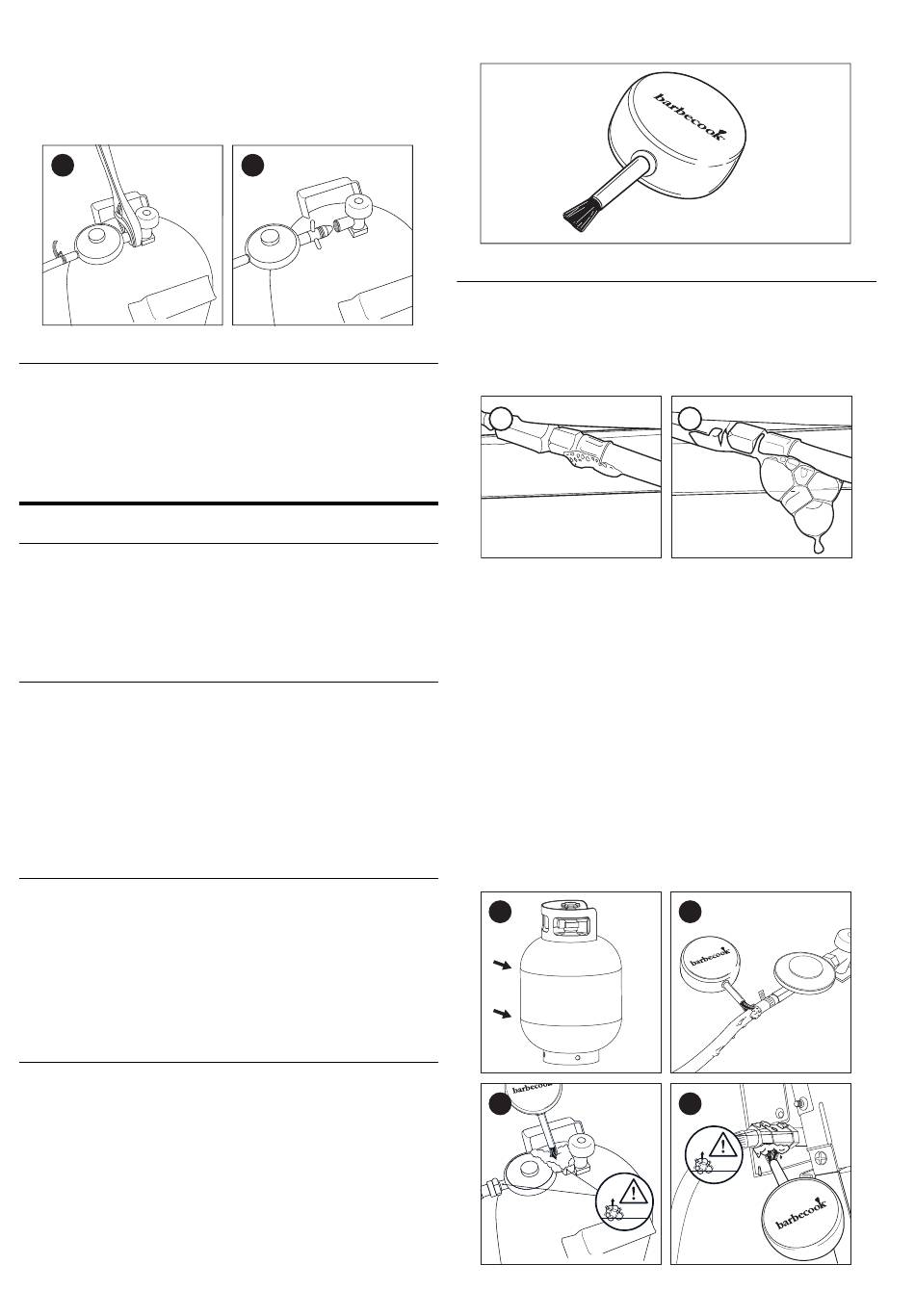 barbecook

barbecook

barbecook

barbecook