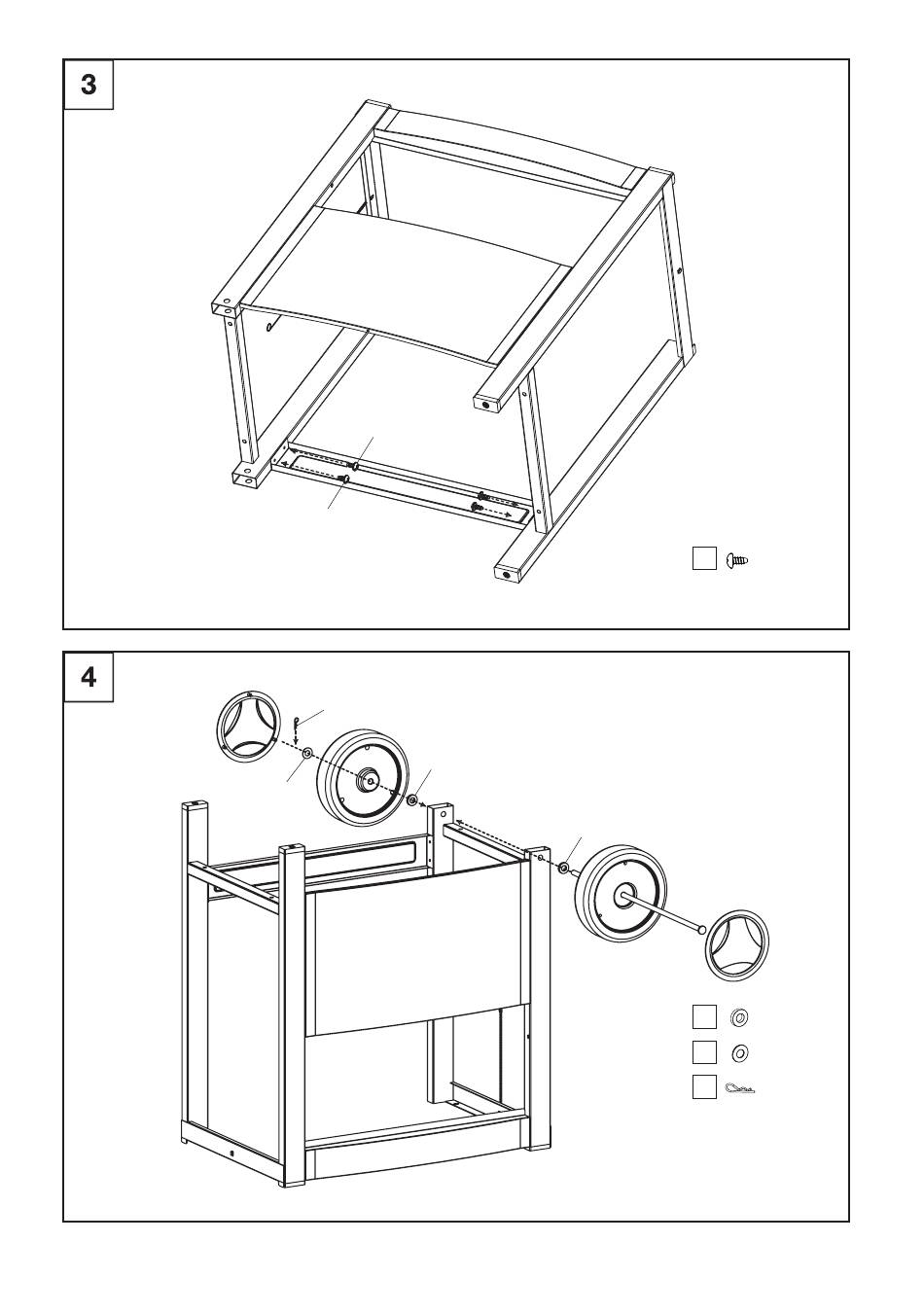 3

4