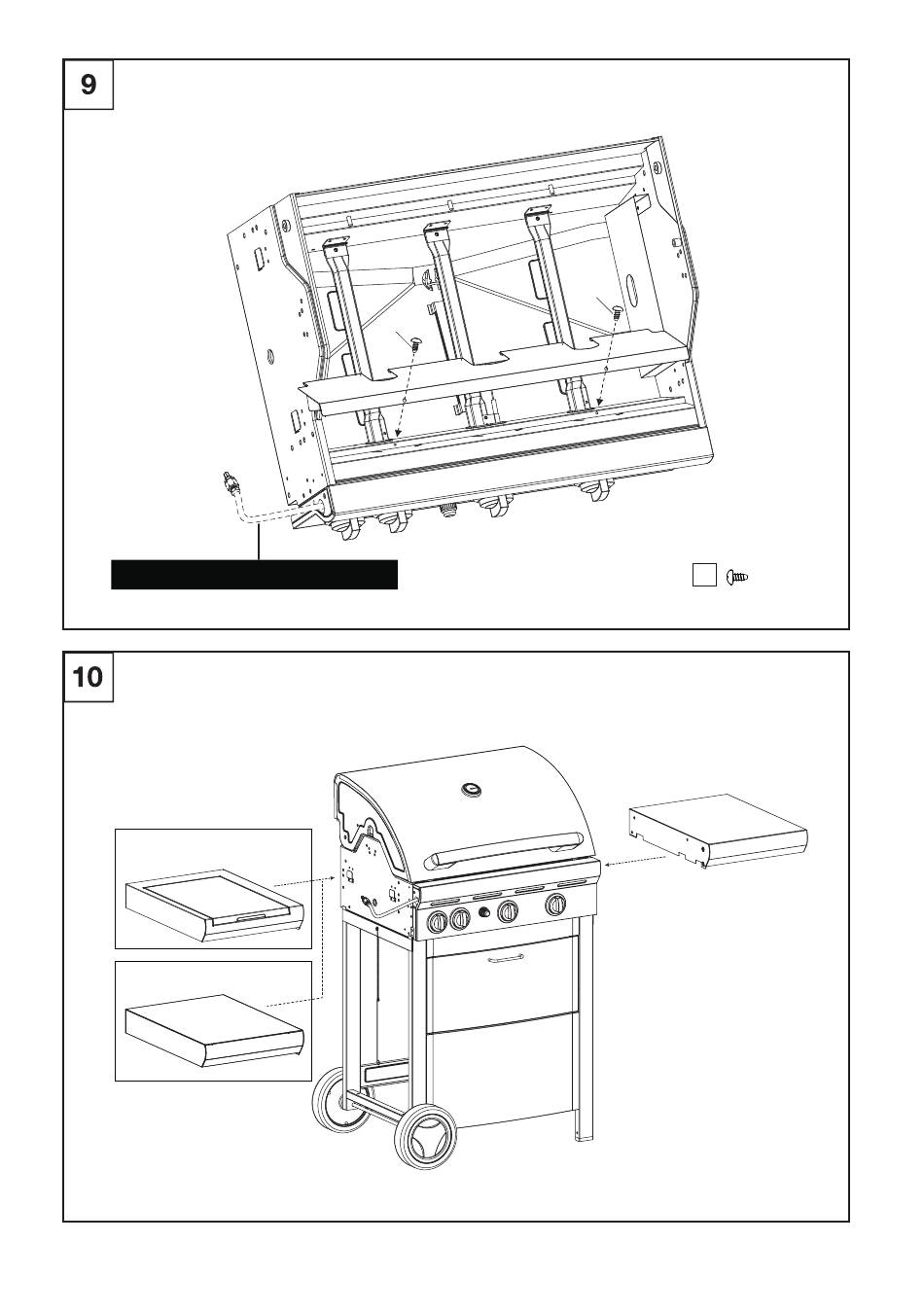 9

10