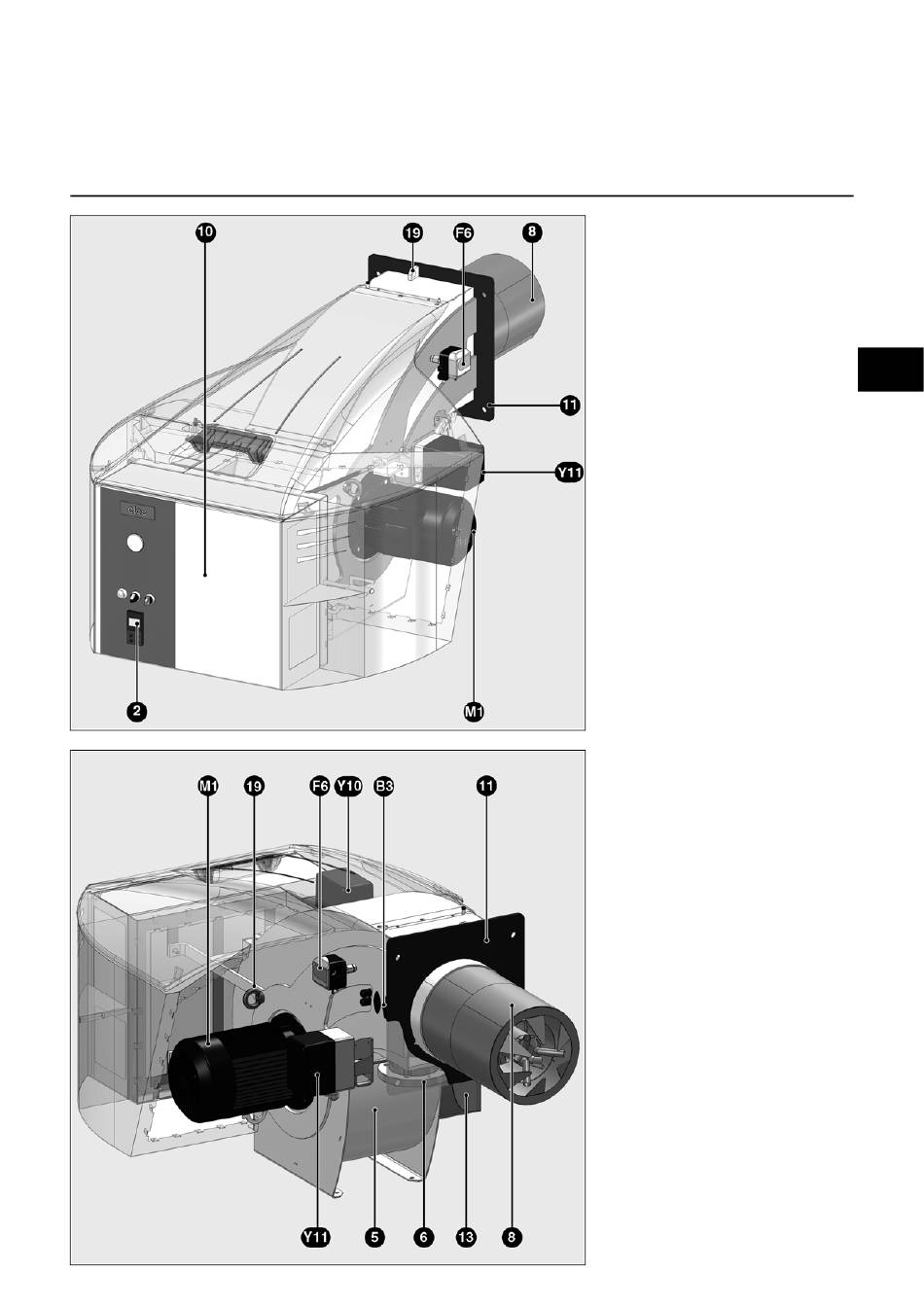 10
19
F6
8
11
Y11
elco
2
M1

M1
19
F6
Y10
B3
11
Y11
5
6
13
8